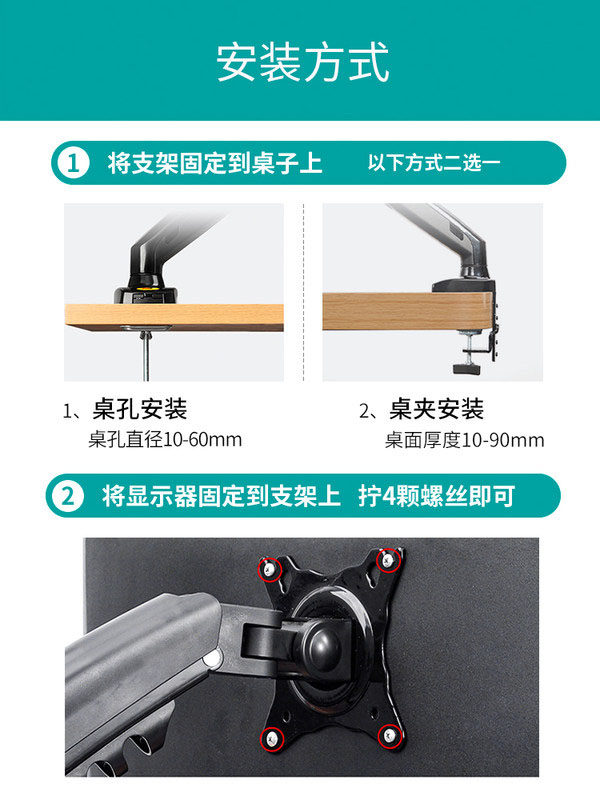 安装方式

1 将支架固定到桌子上 以下方式二选一

1、桌孔安装
桌孔直径10-60mm

2、桌夹安装
桌面厚度10-90mm

2 将显示器固定到支架上 拧4颗螺丝即可