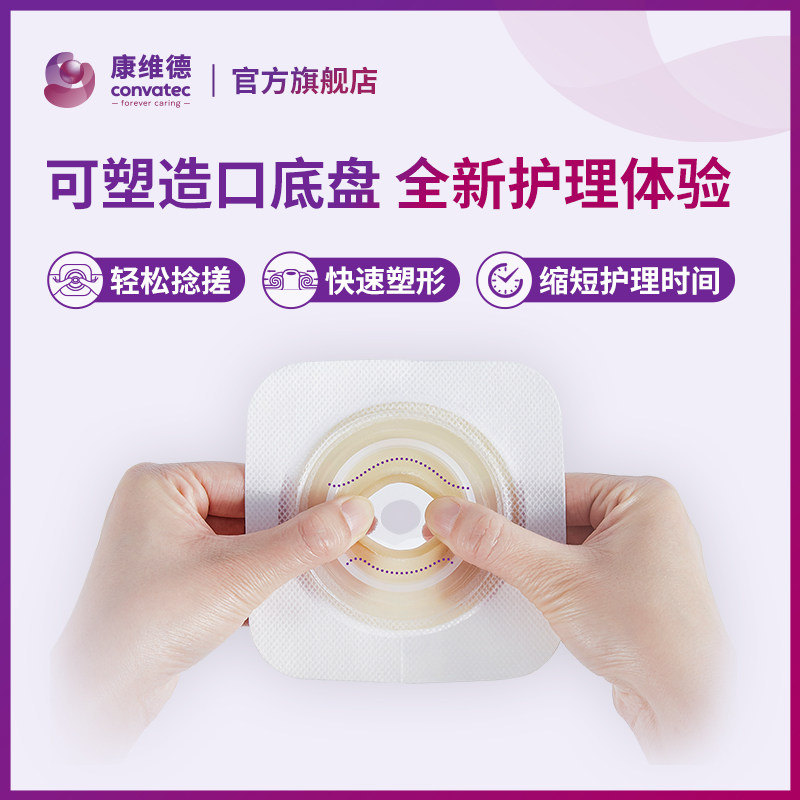 康维德
convatec
— forever caring —
官方旗舰店

可塑造口底盘 全新护理体验

轻松捻搓
快速塑形
缩短护理时间