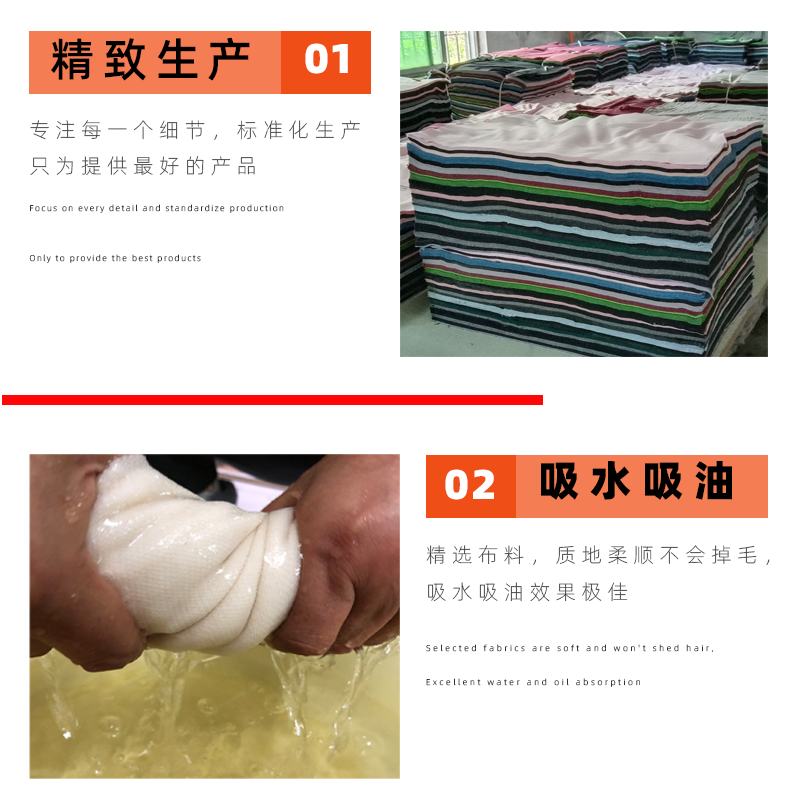 精致生产 01

专注每一个细节，标准化生产
只为提供最好的产品

Focus on every detail and standardize production

Only to provide the best products

02 吸水吸油

精选布料，质地柔顺不会掉毛，
吸水吸油效果极佳

Selected fabrics are soft and won't shed hair,

Excellent water and oil absorption