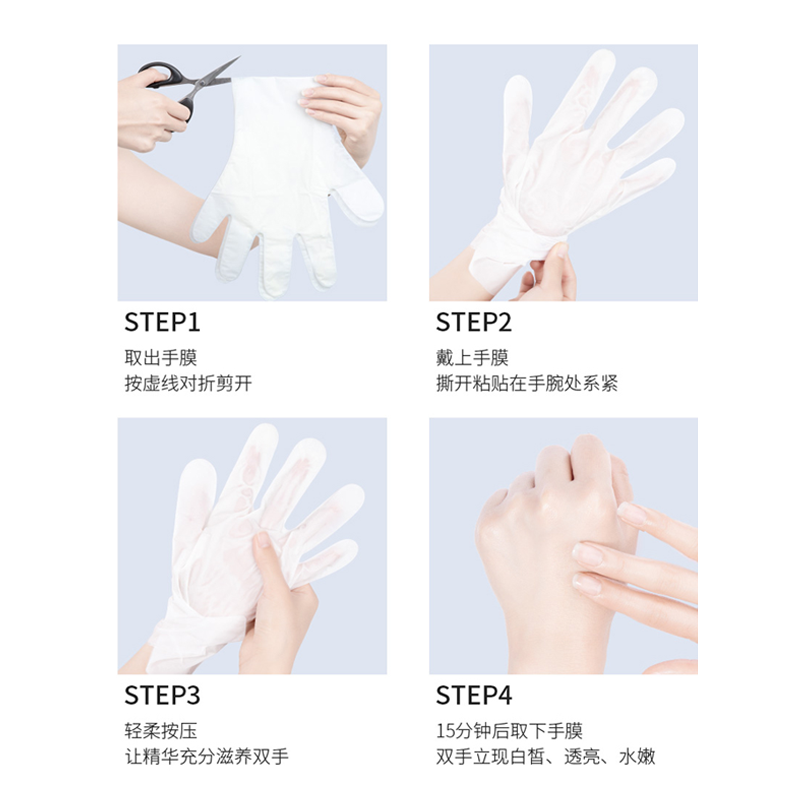 STEP1

取出手膜
按虚线对折剪开

STEP2

戴上手膜
撕开粘贴在手腕处系紧

STEP3

轻柔按压
让精华充分滋养双手

STEP4

15分钟后取下手膜
双手立现白皙、透亮、水嫩