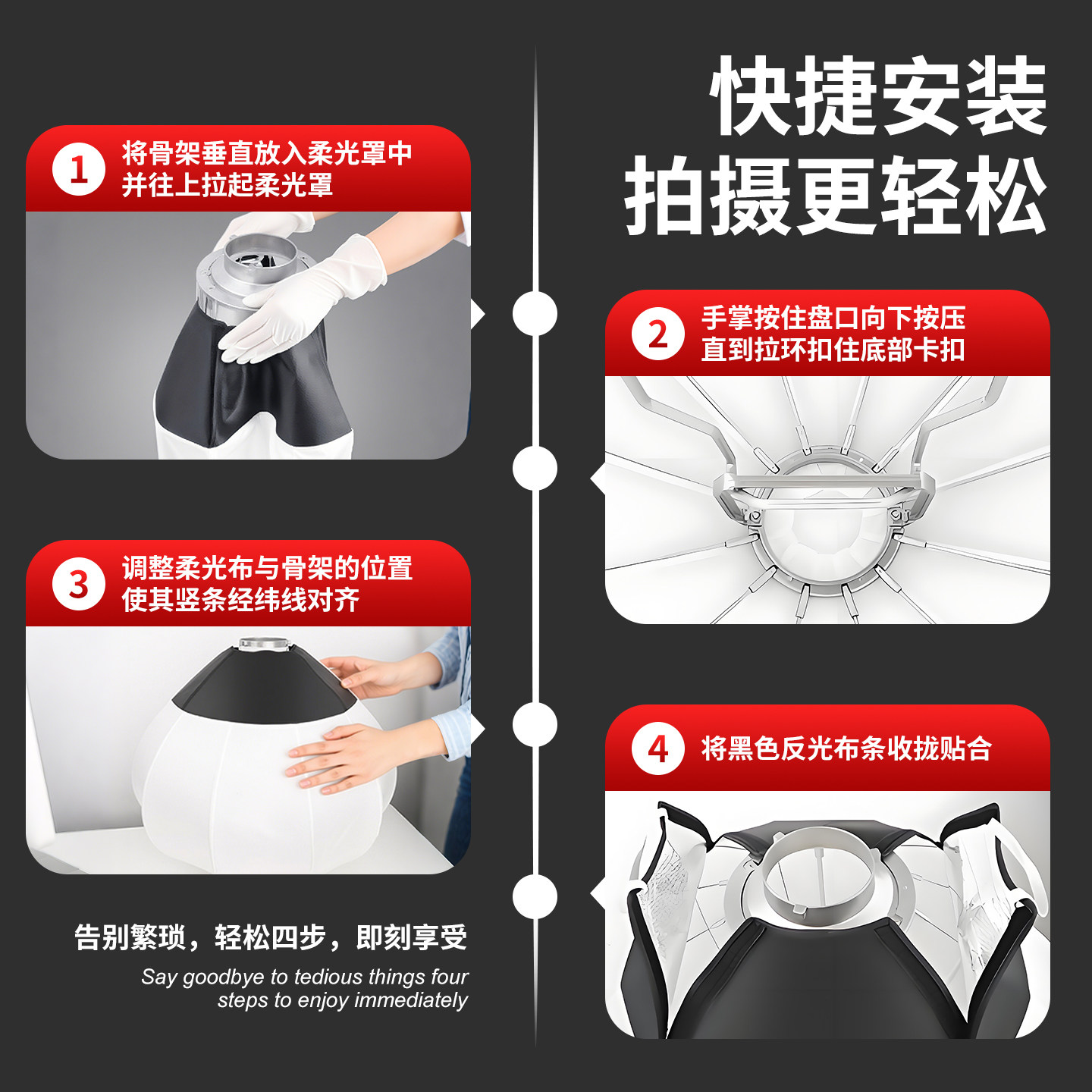 快捷安装
拍摄更轻松

1 将骨架垂直放入柔光罩中
并往上拉起柔光罩

2 手掌按住盘口向下按压
直到拉环扣住底部卡扣

3 调整柔光布与骨架的位置
使其竖条经纬线对齐

4 将黑色反光布条收拢贴合

告别繁琐，轻松四步，即刻享受

Say goodbye to tedious things four steps to enjoy immediately