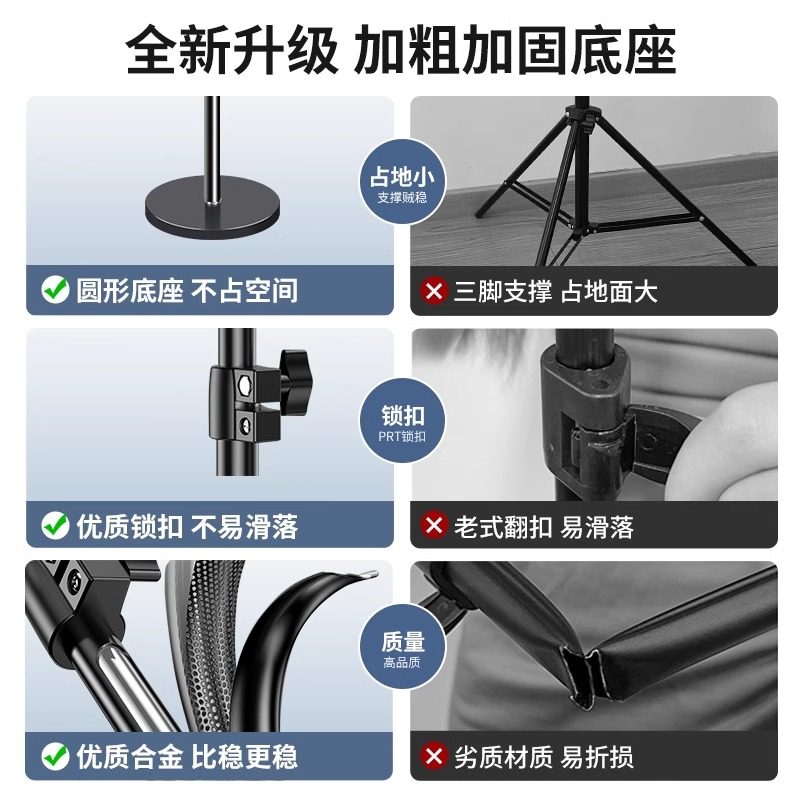 全新升级 加粗加固底座

占地小
支撑贼稳

圆形底座 不占空间

三脚支撑 占地面大

锁扣
PRT锁扣

优质锁扣 不易滑落

老式翻扣 易滑落

质量
高品质

优质合金 比稳更稳

劣质材质 易折损