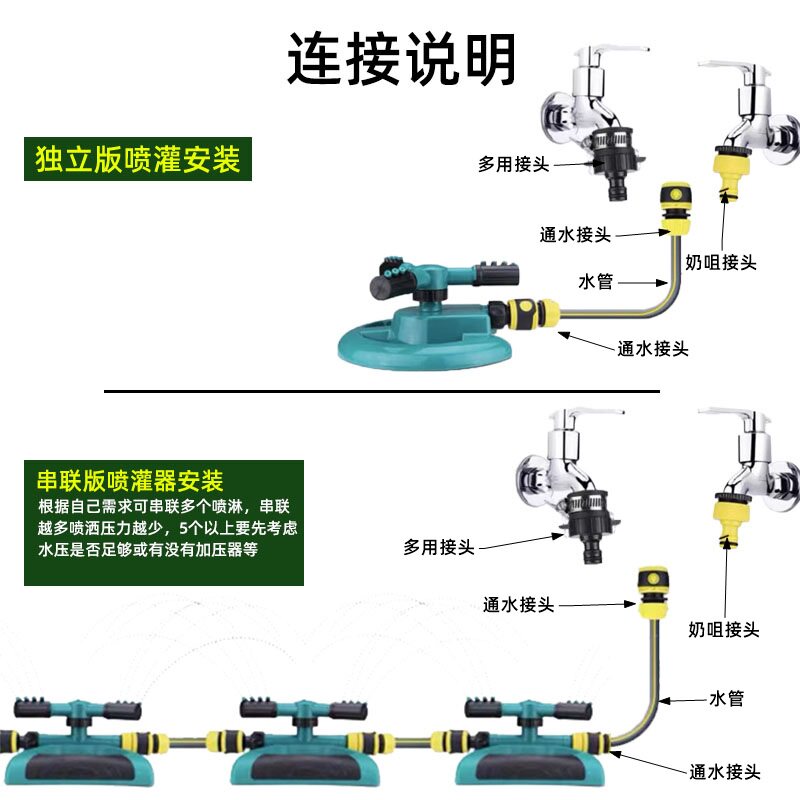 连接说明

独立版喷灌安装

多用接头

通水接头

奶咀接头

水管

通水接头

串联版喷灌器安装
根据自己需求可串联多个喷淋，串联越多喷洒压力越少，5个以上要先考虑水压是否足够或有没有加压器等

多用接头

通水接头

奶咀接头

水管

通水接头