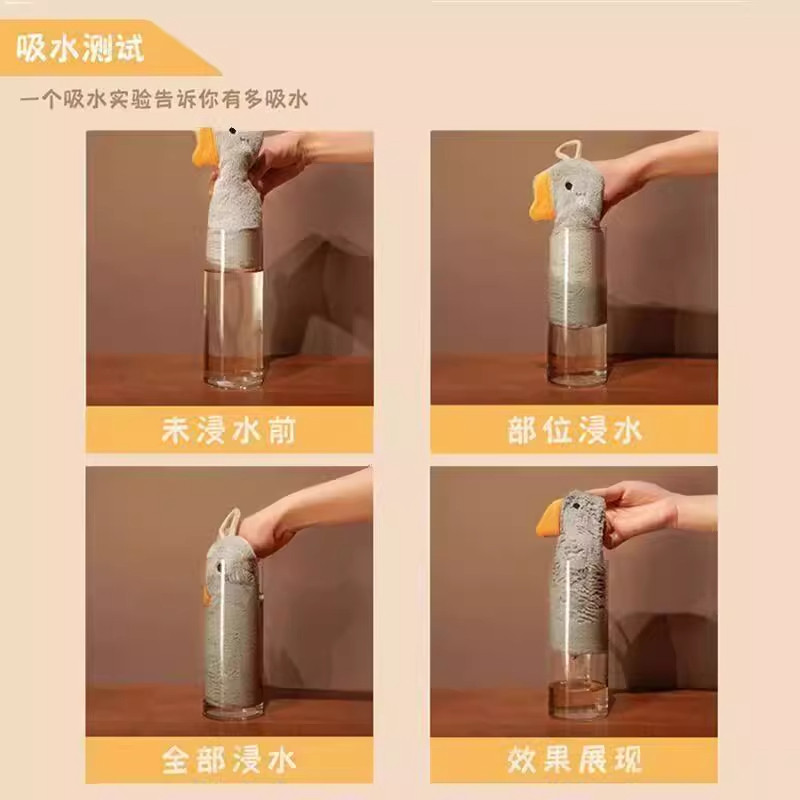 吸水测试

一个吸水实验告诉你有多吸水

未浸水前

部位浸水

全部浸水

效果展现