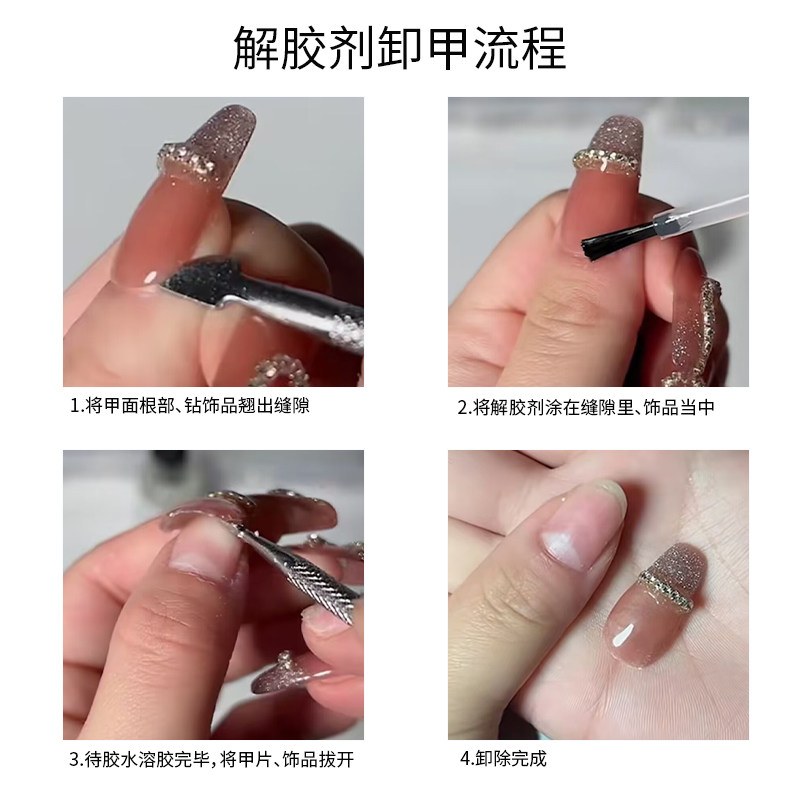 解胶剂卸甲流程

1.将甲面根部、钻饰品翘出缝隙

2.将解胶剂涂在缝隙里、饰品当中

3.待胶水溶胶完毕，将甲片、饰品拔开

4.卸除完成