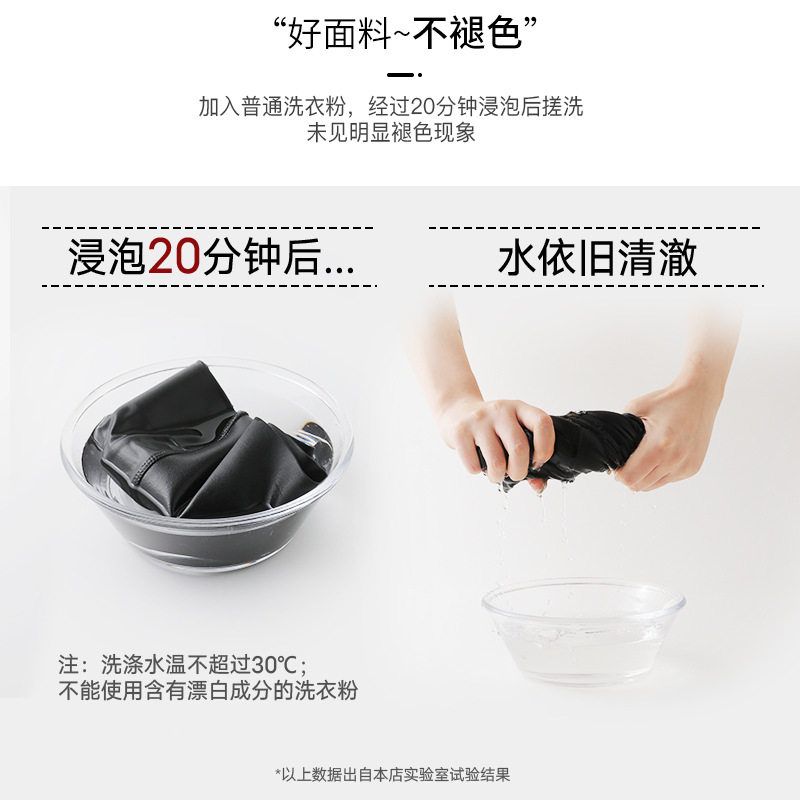 “好面料~不褪色”

加入普通洗衣粉，经过20分钟浸泡后搓洗
未见明显褪色现象

浸泡20分钟后...

水依旧清澈

注：洗涤水温不超过30℃；
不能使用含有漂白成分的洗衣粉

*以上数据出自本店实验室试验结果