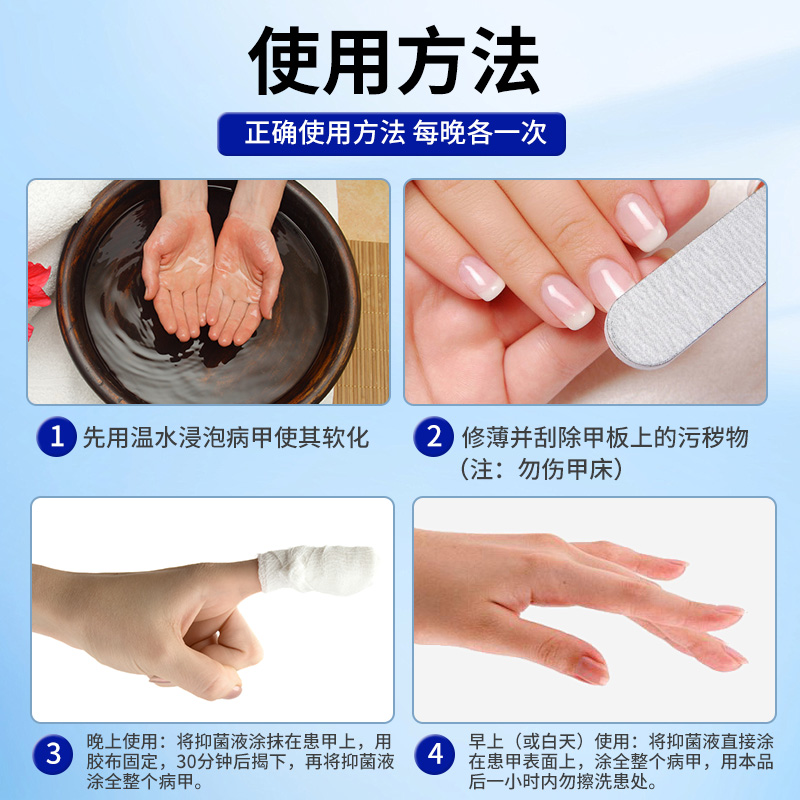 使用方法

正确使用方法 每晚各一次

1 先用温水浸泡病甲使其软化

2 修薄并刮除甲板上的污秽物（注：勿伤甲床）

3 晚上使用：将抑菌液涂抹在患甲上，用胶布固定，30分钟后揭下，再将抑菌液涂全整个病甲。

4 早上（或白天）使用：将抑菌液直接涂在患甲表面上，涂全整个病甲，用本品后一小时内勿擦洗患处。