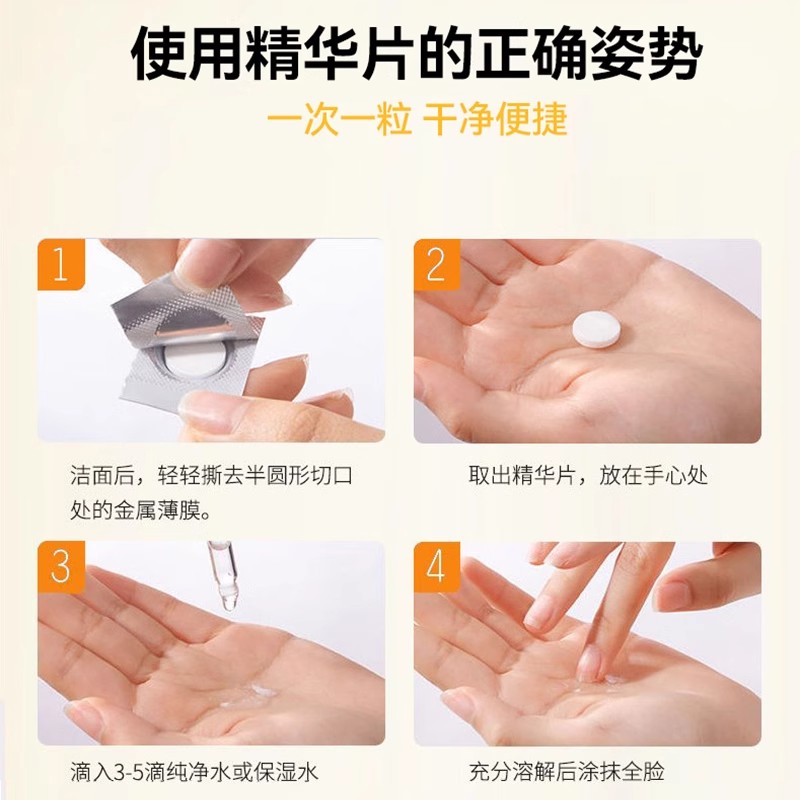 使用精华片的正确姿势

一次一粒 干净便捷

1

洁面后，轻轻撕去半圆形切口处的金属薄膜。

2

取出精华片，放在手心处

3

滴入3-5滴纯净水或保湿水

4

充分溶解后涂抹全脸