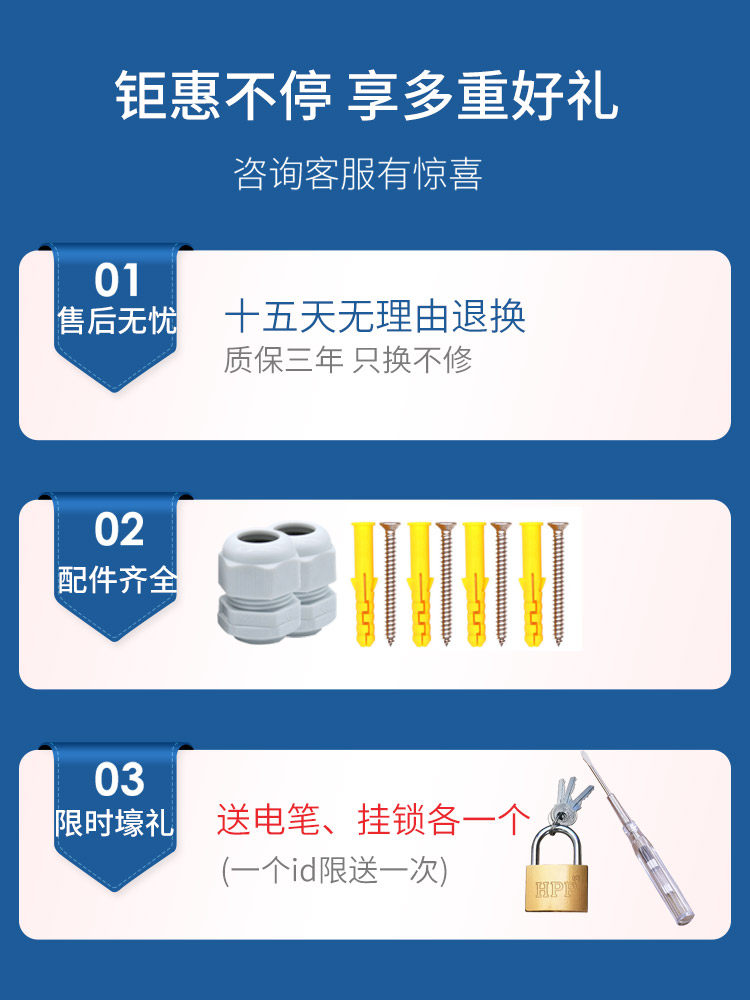 钜惠不停 享多重好礼

咨询客服有惊喜

01
售后无忧

十五天无理由退换
质保三年 只换不修

02
配件齐全

03
限时壕礼

送电笔、挂锁各一个
(一个id限送一次)

HPF