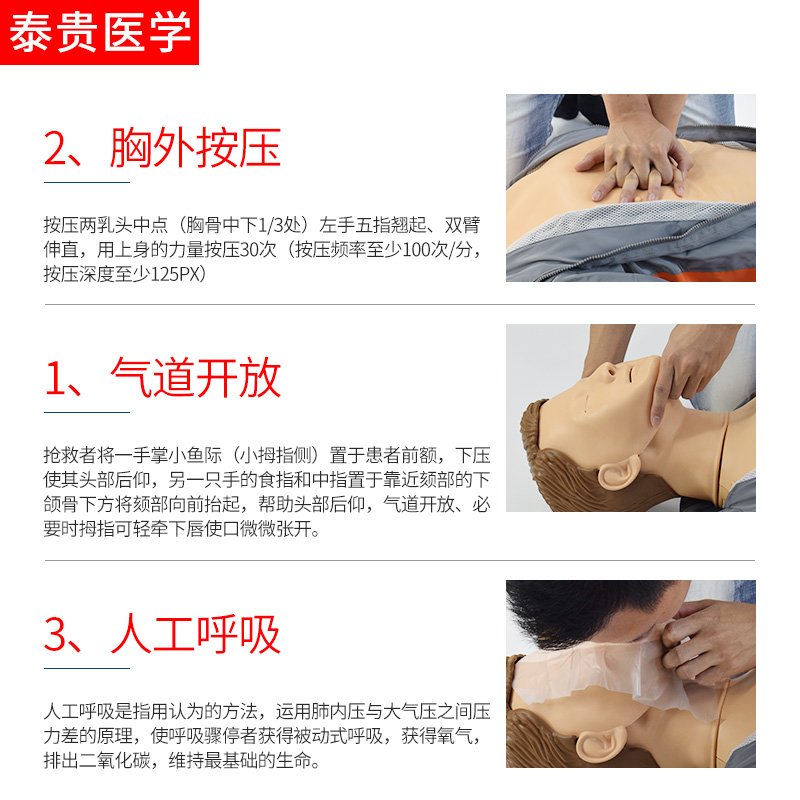 泰贵医学

2、胸外按压

按压两乳头中点（胸骨中下1/3处）左手五指翘起、双臂伸直，用上身的力量按压30次（按压频率至少100次/分，按压深度至少125PX）

1、气道开放

抢救者将一手掌小鱼际（小拇指侧）置于患者前额，下压使其头部后仰，另一只手的食指和中指置于靠近颏部的下颌骨下方将颏部向前抬起，帮助头部后仰，气道开放、必要时拇指可轻牵下唇使口微微张开。

3、人工呼吸

人工呼吸是指用认为的方法，运用肺内压与大气压之间压力差的原理，使呼吸骤停者获得被动式呼吸，获得氧气，排出二氧化碳，维持最基础的生命。