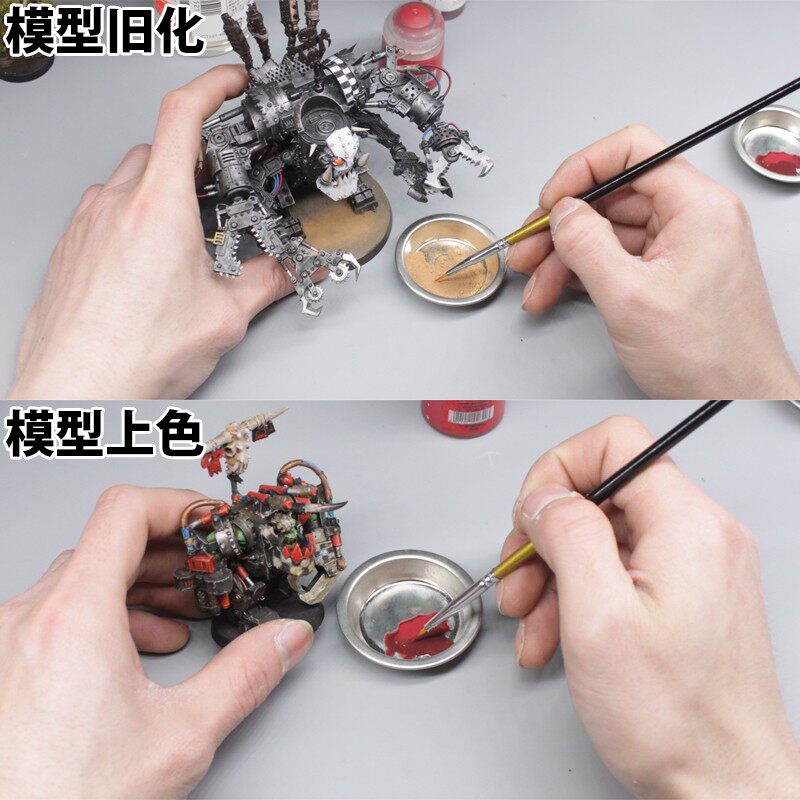 模型旧化

模型上色