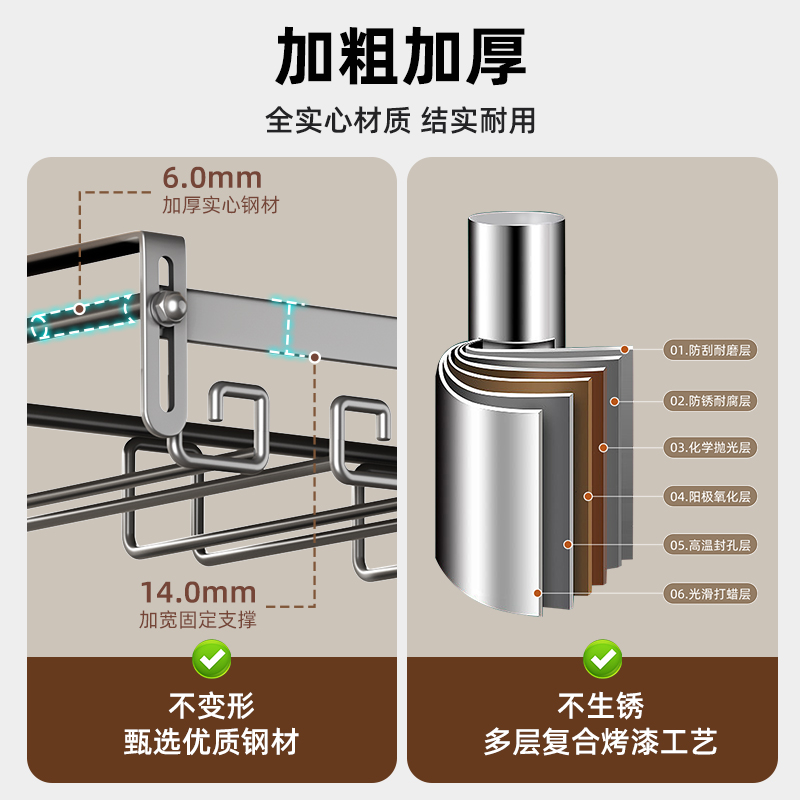 加粗加厚

全实心材质 结实耐用

6.0mm
加厚实心钢材

14.0mm
加宽固定支撑

不变形
甄选优质钢材

01.防刮耐磨层
02.防锈耐腐层
03.化学抛光层
04.阳极氧化层
05.高温封孔层
06.光滑打蜡层

不生锈
多层复合烤漆工艺