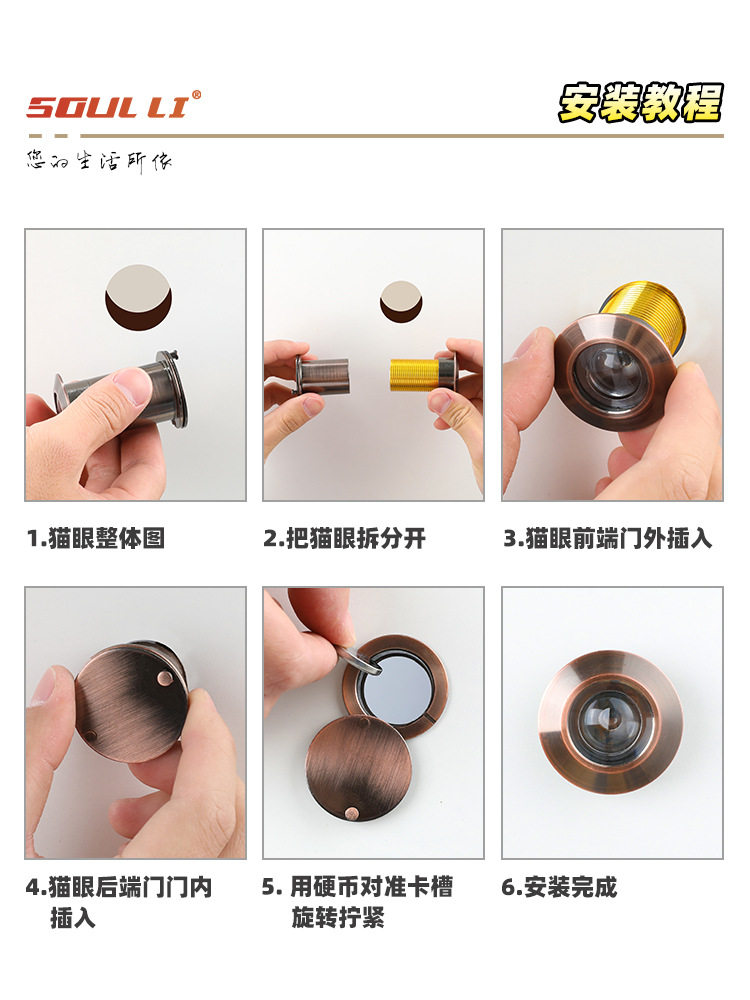 SOUL LI®

您的生活所依

安装教程

1.猫眼整体图

2.把猫眼拆分开

3.猫眼前端门外插入

4.猫眼后端门门内插入

5. 用硬币对准卡槽旋转拧紧

6.安装完成