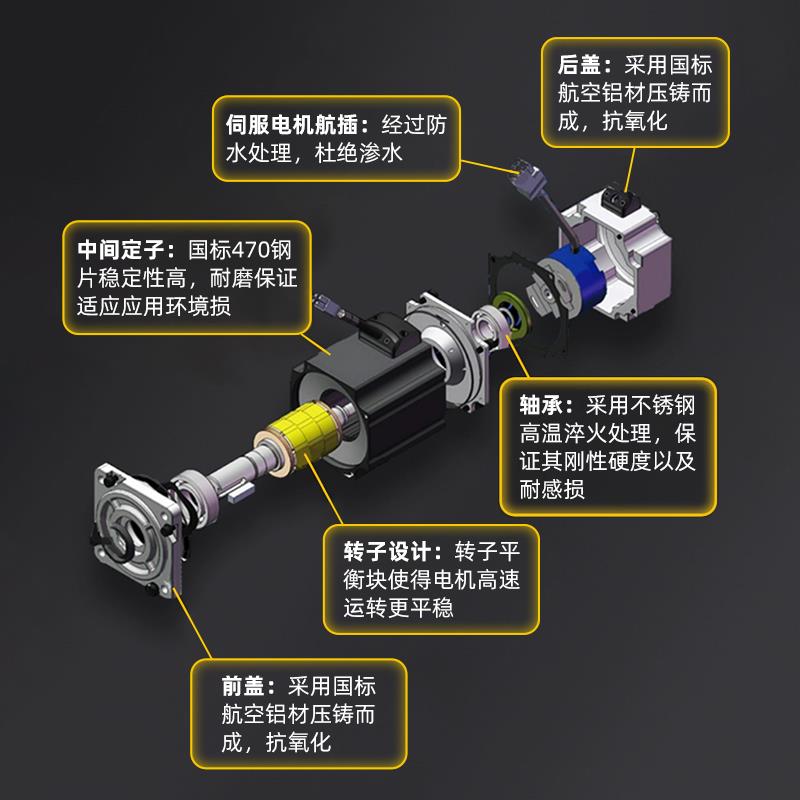 后盖：采用国标航空铝材压铸而成，抗氧化

伺服电机航插：经过防水处理，杜绝渗水

中间定子：国标470钢片稳定性高，耐磨保证适应应用环境损

轴承：采用不锈钢高温淬火处理，保证其刚性硬度以及耐感损

转子设计：转子平衡块使得电机高速运转更平稳

前盖：采用国标航空铝材压铸而成，抗氧化