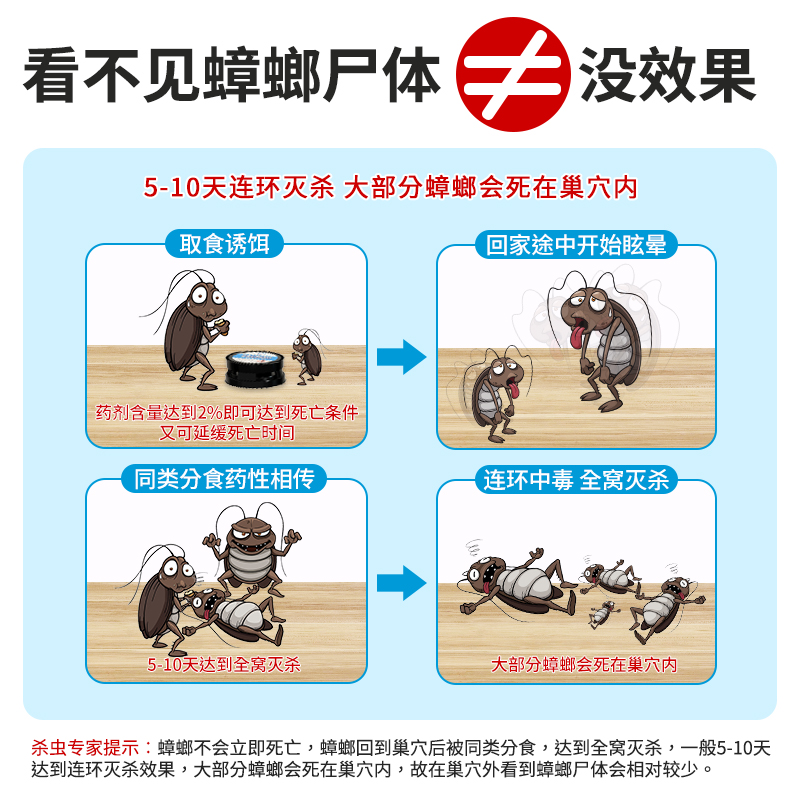 看不见蟑螂尸体 ≠ 没效果

5-10天连环灭杀 大部分蟑螂会死在巢穴内

取食诱饵

药剂含量达到2%即可达到死亡条件
又可延缓死亡时间

回家途中开始眩晕

同类分食药性相传

5-10天达到全窝灭杀

连环中毒 全窝灭杀

大部分蟑螂会死在巢穴内

杀虫专家提示：蟑螂不会立即死亡，蟑螂回到巢穴后被同类分食，达到全窝灭杀，一般5-10天达到连环灭杀效果，大部分蟑螂会死在巢穴内，故在巢穴外看到蟑螂尸体会相对较少。