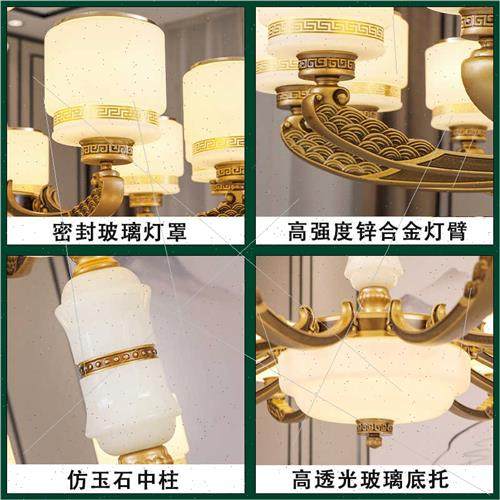 密封玻璃灯罩

高强度锌合金灯臂

仿玉石中柱

高透光玻璃底托