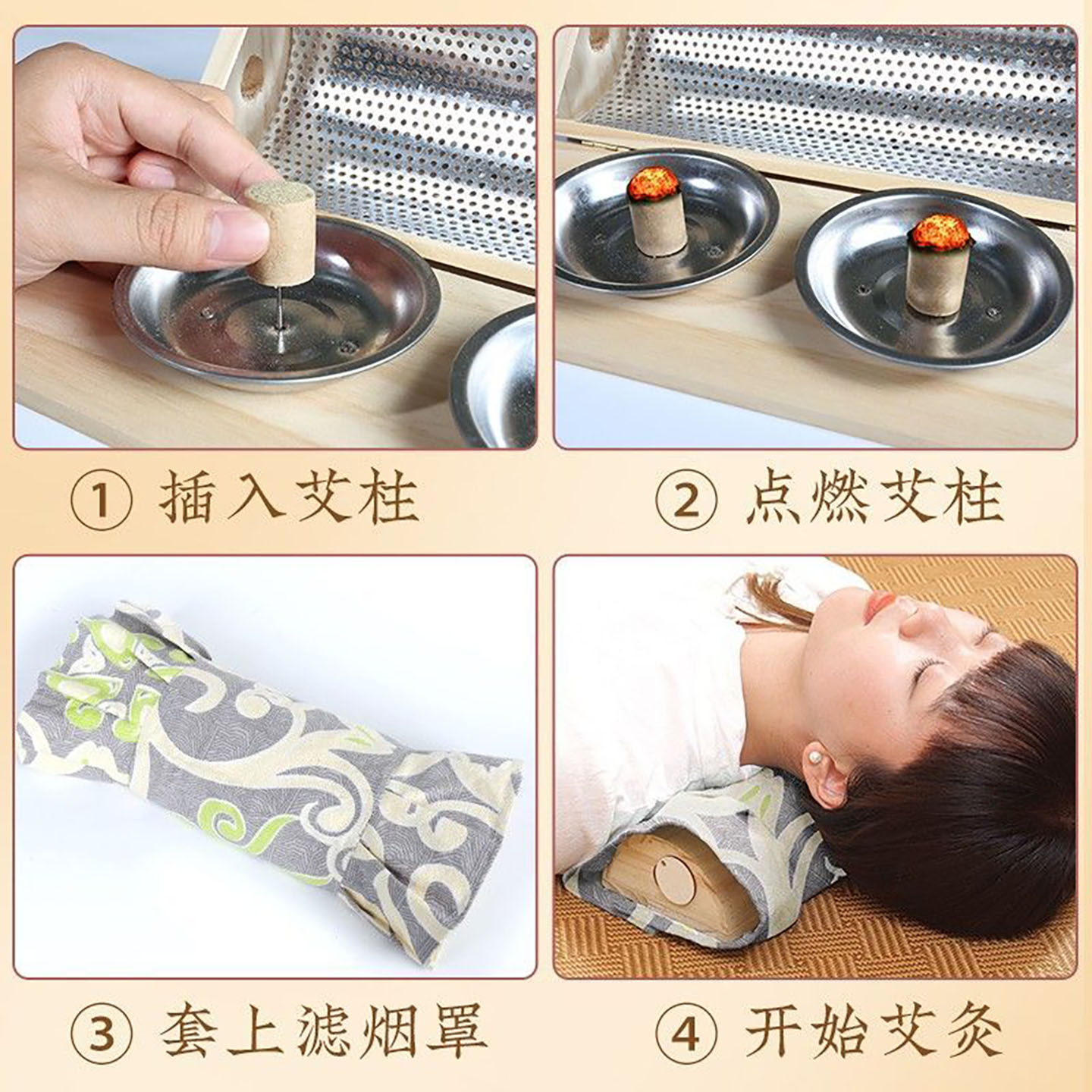 ① 插入艾柱

② 点燃艾柱

③ 套上滤烟罩

④ 开始艾灸