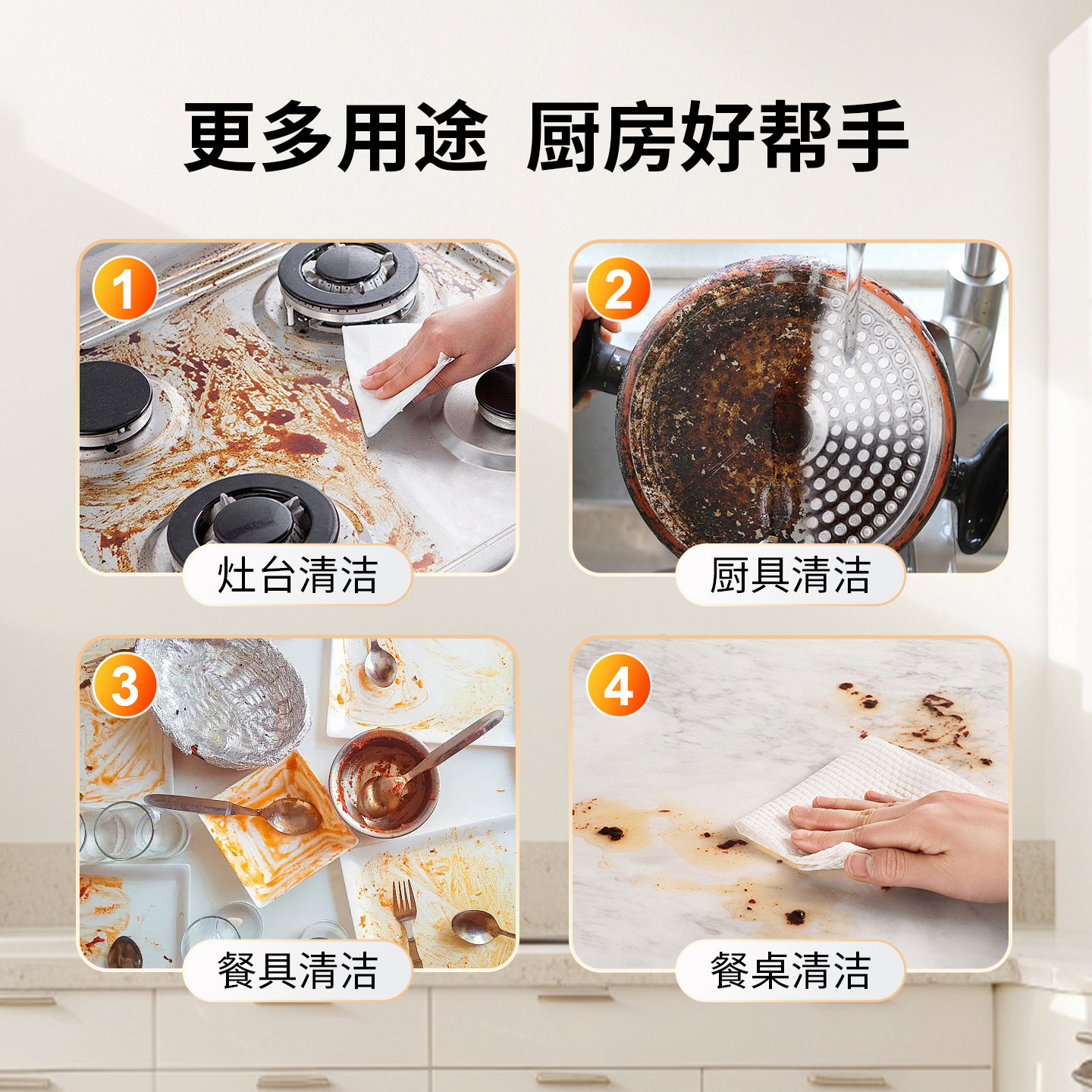 更多用途 厨房好帮手

1
灶台清洁

2
厨具清洁

3
餐具清洁

4
餐桌清洁