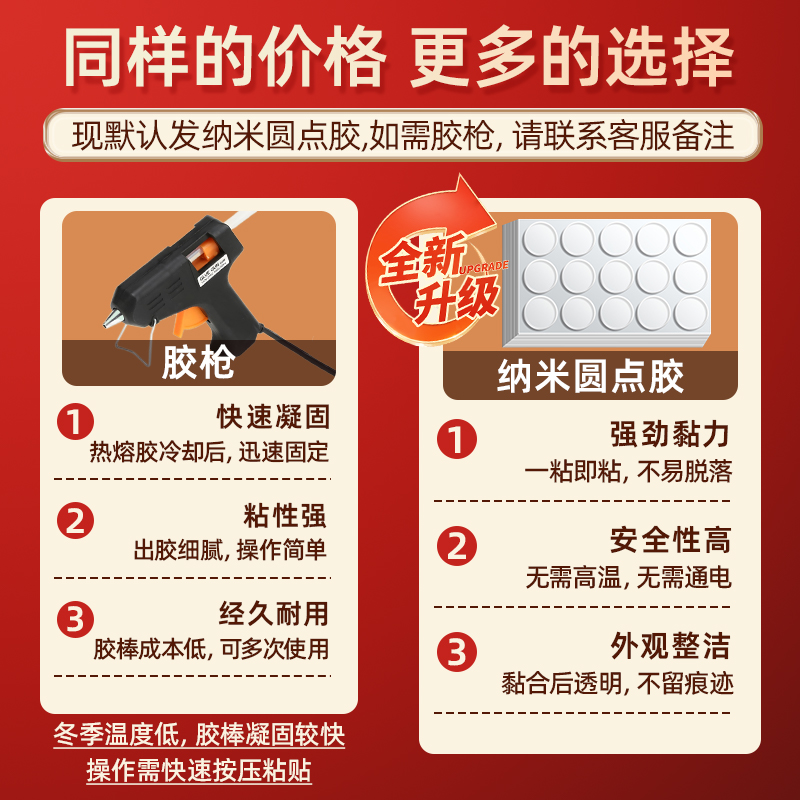 同样的价格 更多的选择

现默认发纳米圆点胶,如需胶枪, 请联系客服备注

GLUE GUN

胶枪

1 快速凝固
热熔胶冷却后, 迅速固定

2 粘性强
出胶细腻, 操作简单

3 经久耐用
胶棒成本低, 可多次使用

冬季温度低, 胶棒凝固较快
操作需快速按压粘贴

全新升级 UPGRADE

纳米圆点胶

1 强劲黏力
一粘即粘, 不易脱落

2 安全性高
无需高温, 无需通电

3 外观整洁
黏合后透明, 不留痕迹