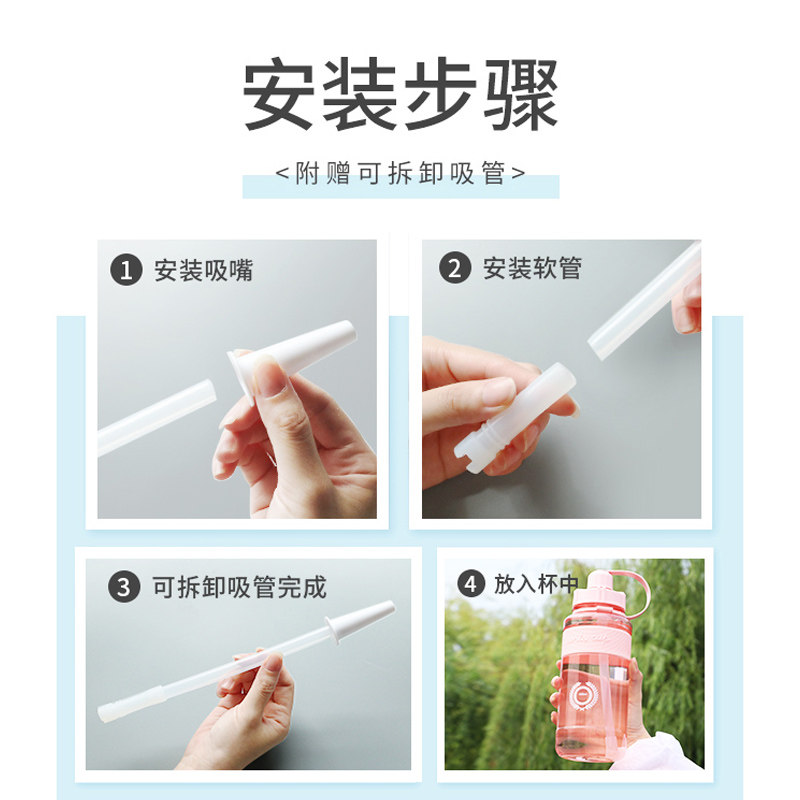 安装步骤

<附赠可拆卸吸管>

1 安装吸嘴

2 安装软管

3 可拆卸吸管完成

4 放入杯中