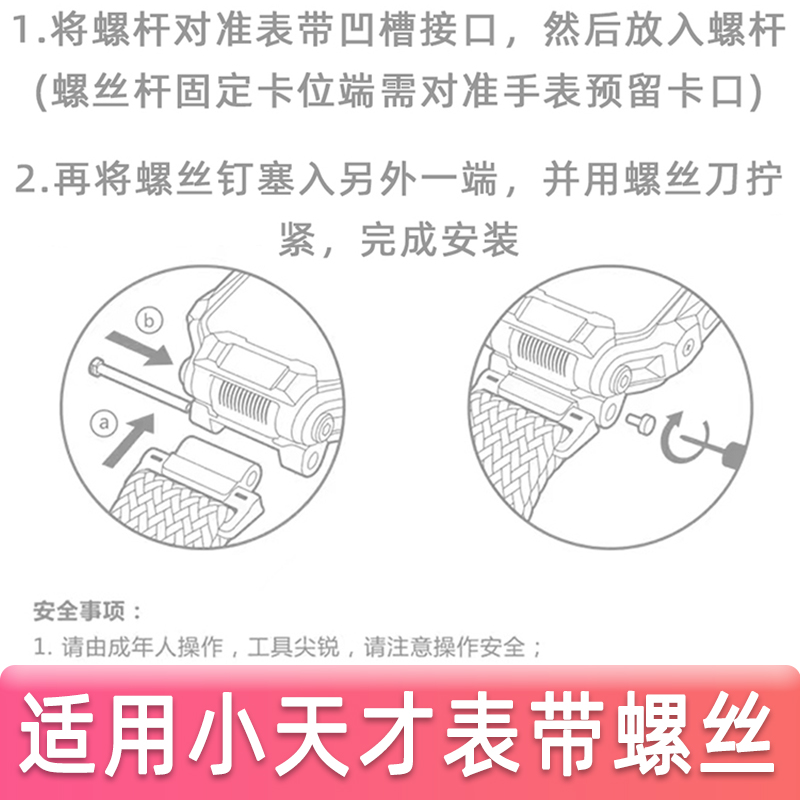 1.将螺杆对准表带凹槽接口，然后放入螺杆(螺丝杆固定卡位端需对准手表预留卡口)

2.再将螺丝钉塞入另外一端，并用螺丝刀拧紧，完成安装

b

a

安全事项：

1. 请由成年人操作，工具尖锐，请注意操作安全；

适用小天才表带螺丝