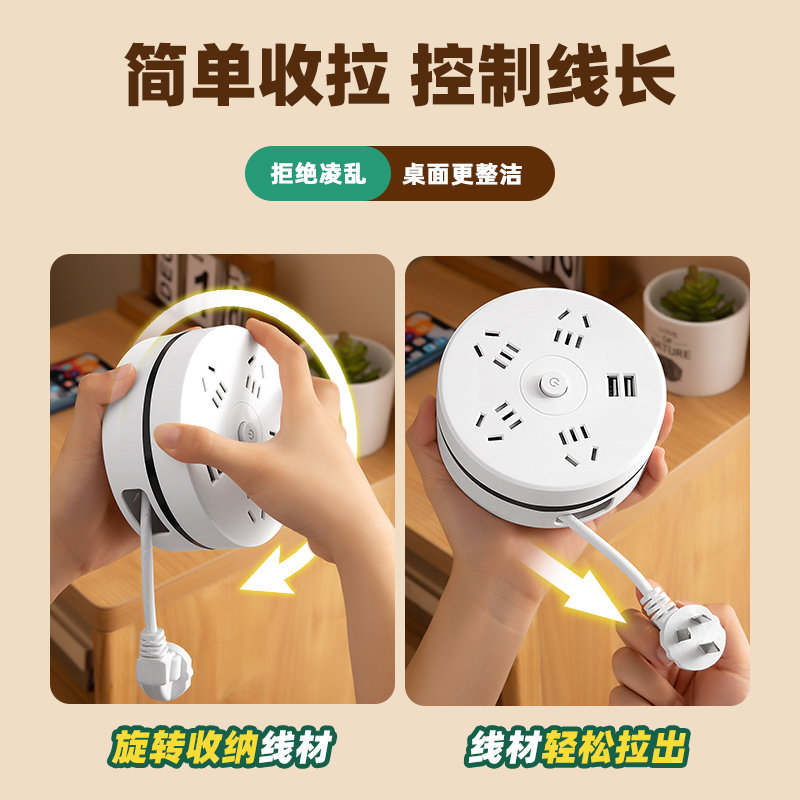 简单收拉 控制线长

拒绝凌乱 桌面更整洁

旋转收纳线材

线材轻松拉出