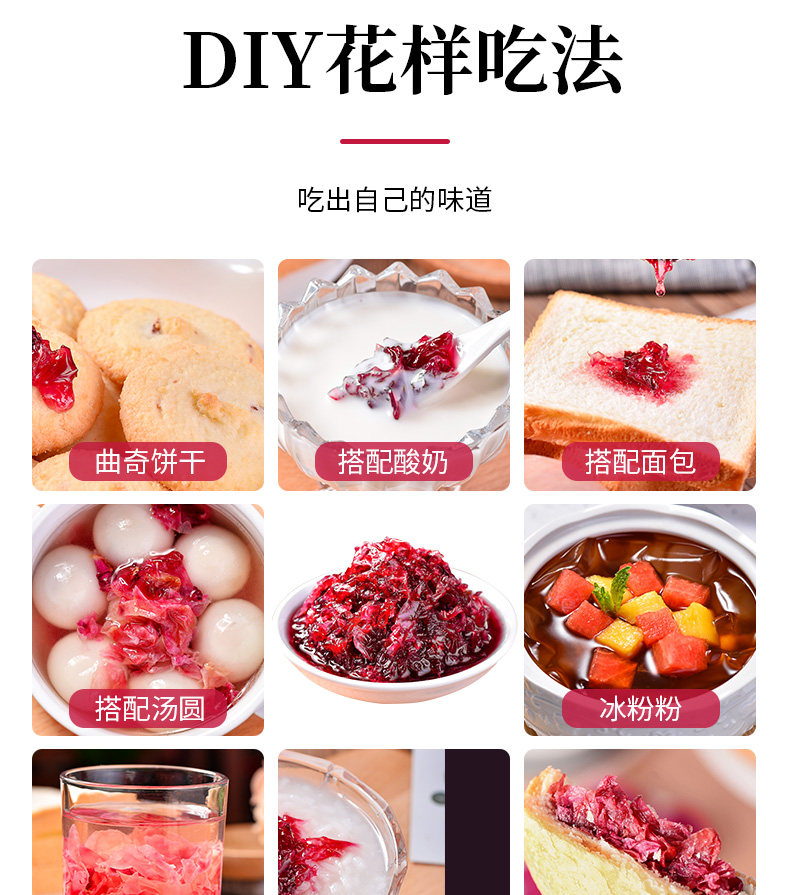 DIY花样吃法

吃出自己的味道

曲奇饼干

搭配酸奶

搭配面包

搭配汤圆

冰粉粉