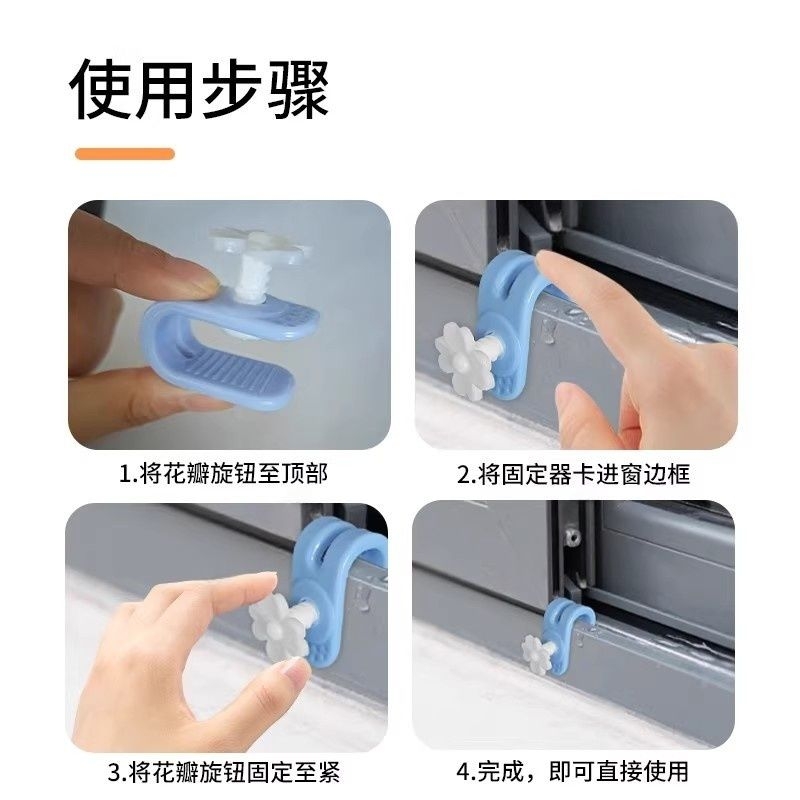 使用步骤

1.将花瓣旋钮至顶部

2.将固定器卡进窗边框

3.将花瓣旋钮固定至紧

4.完成，即可直接使用