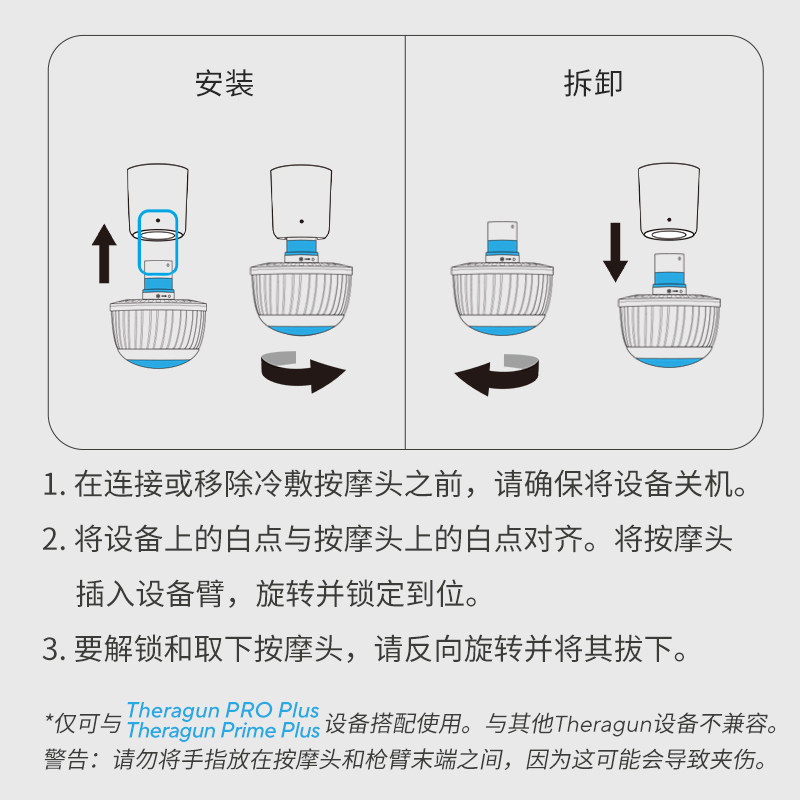 安装

拆卸

1. 在连接或移除冷敷按摩头之前，请确保将设备关机。

2. 将设备上的白点与按摩头上的白点对齐。将按摩头插入设备臂，旋转并锁定到位。

3. 要解锁和取下按摩头，请反向旋转并将其拔下。

*仅可与 Theragun PRO Plus Theragun Prime Plus 设备搭配使用。与其他Theragun设备不兼容。
警告：请勿将手指放在按摩头和枪臂末端之间，因为这可能会导致夹伤。