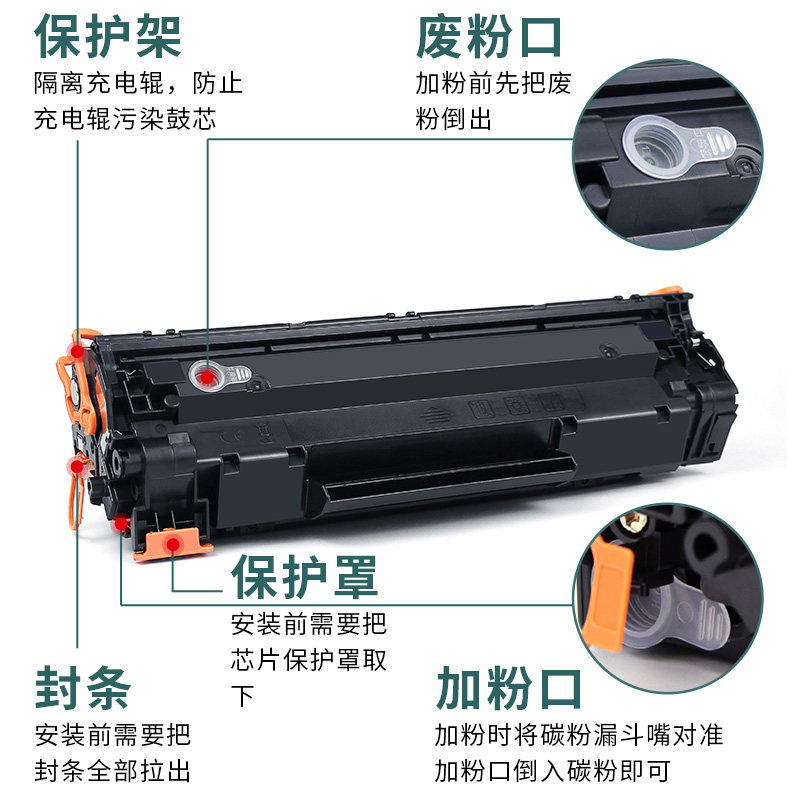 保护架
隔离充电辊，防止充电辊污染鼓芯

废粉口
加粉前先把废粉倒出

保护罩
安装前需要把芯片保护罩取下

封条
安装前需要把封条全部拉出

加粉口
加粉时将碳粉漏斗嘴对准加粉口倒入碳粉即可