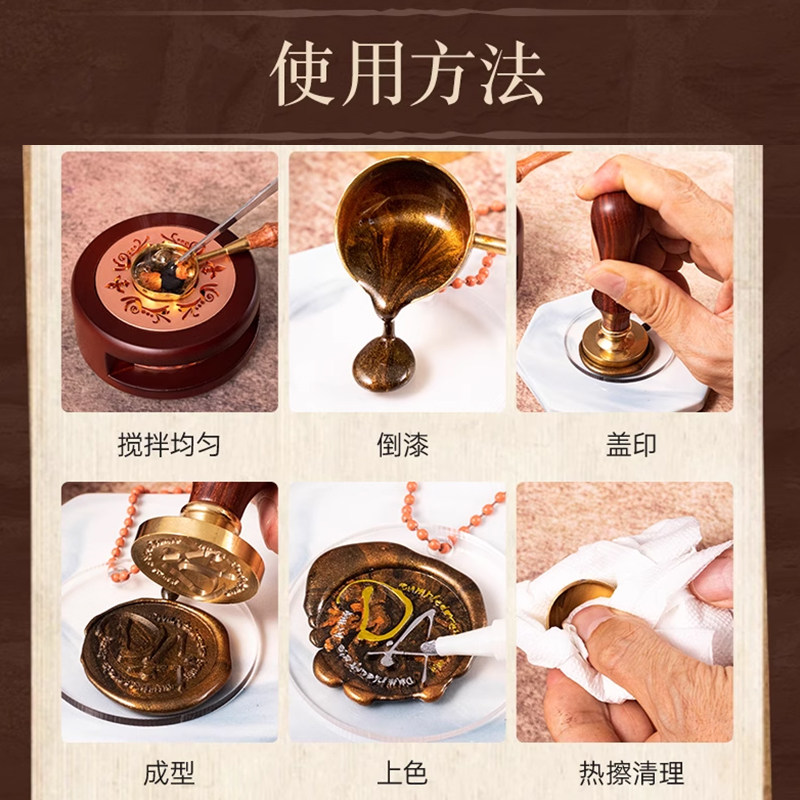 使用方法

搅拌均匀

倒漆

盖印

成型

上色

热擦清理