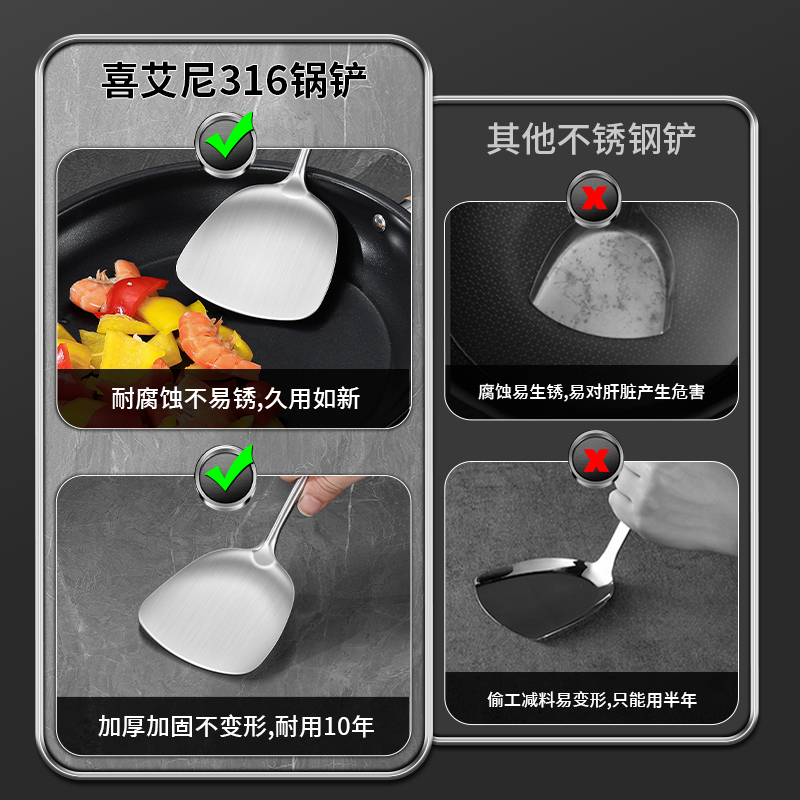 喜艾尼316锅铲

耐腐蚀不易锈,久用如新

加厚加固不变形,耐用10年

其他不锈钢铲

腐蚀易生锈,易对肝脏产生危害

偷工减料易变形,只能用半年