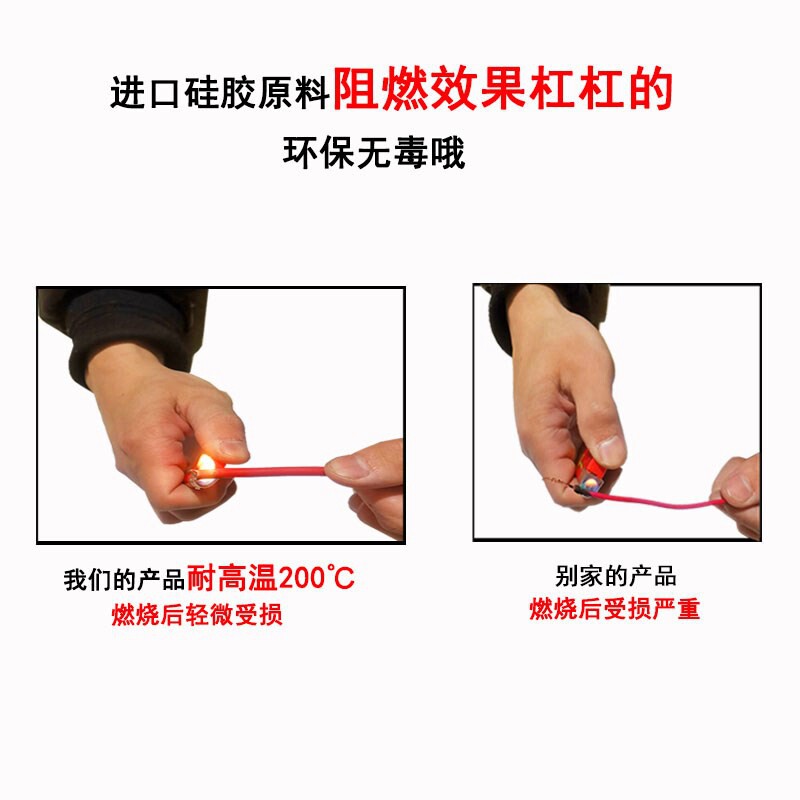 进口硅胶原料阻燃效果杠杠的
环保无毒哦

我们的产品耐高温200℃
燃烧后轻微受损

别家的产品
燃烧后受损严重