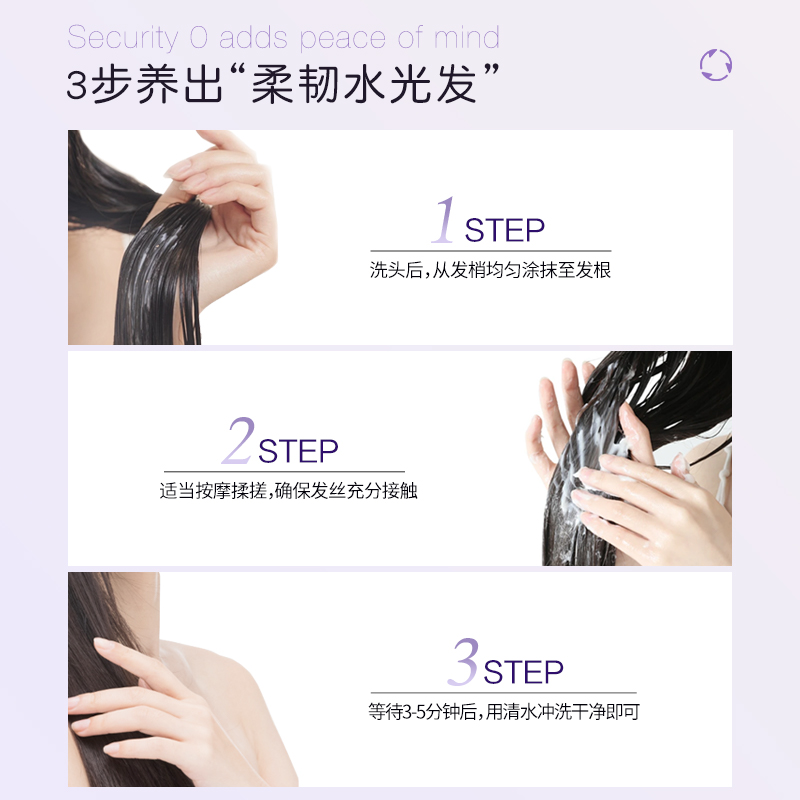 Security 0 adds peace of mind
3步养出“柔韧水光发”

1 STEP
洗头后，从发梢均匀涂抹至发根

2 STEP
适当按摩揉搓，确保发丝充分接触

3 STEP
等待3-5分钟后，用清水冲洗干净即可