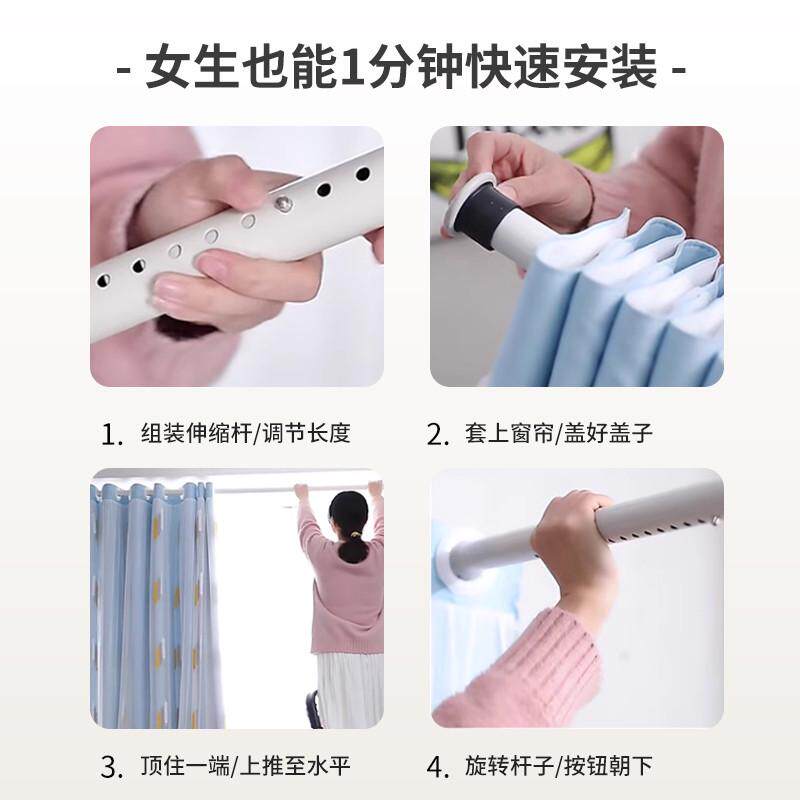 - 女生也能1分钟快速安装 -

1. 组装伸缩杆/调节长度

2. 套上窗帘/盖好盖子

3. 顶住一端/上推至水平

4. 旋转杆子/按钮朝下