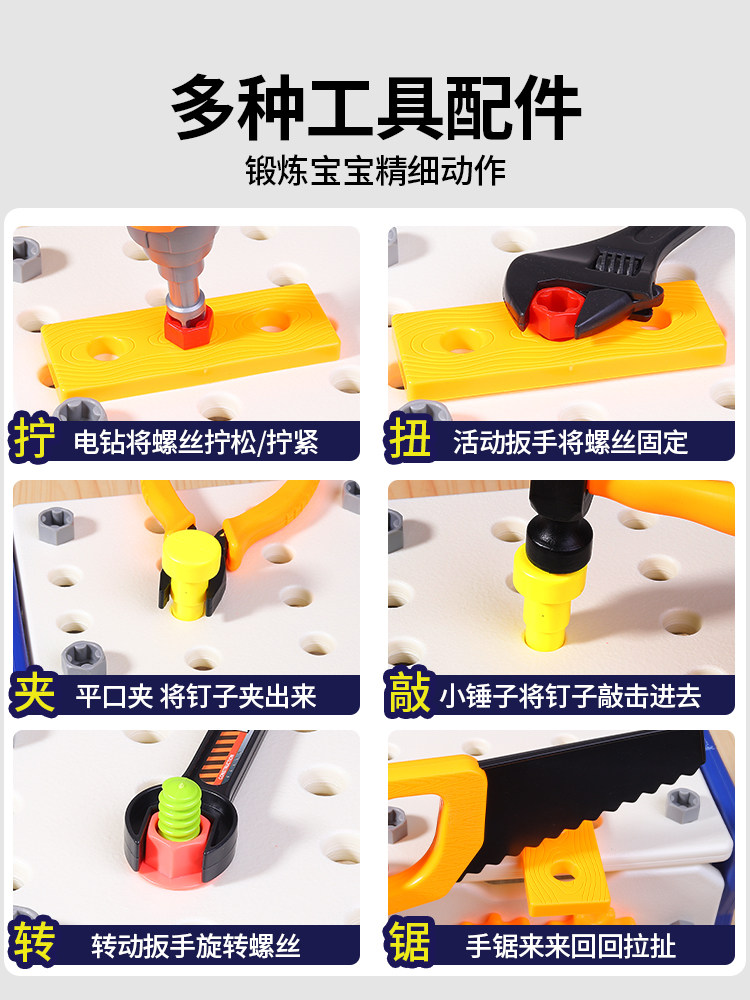 多种工具配件
锻炼宝宝精细动作

拧 电钻将螺丝拧松/拧紧

扭 活动扳手将螺丝固定

夹 平口夹 将钉子夹出来

敲 小锤子将钉子敲击进去

转 转动扳手旋转螺丝

锯 手锯来来回回拉扯