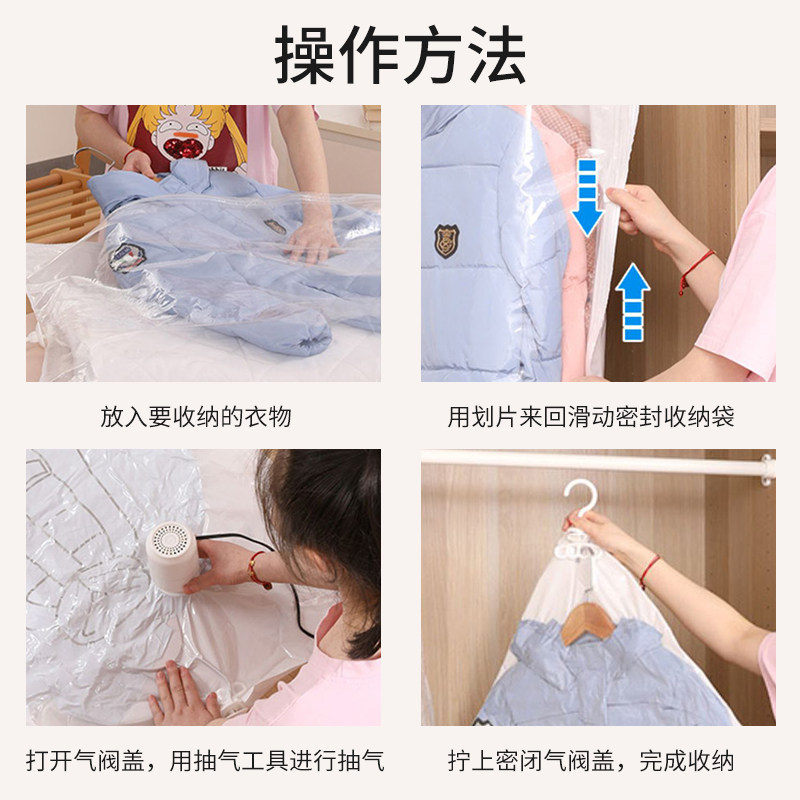 操作方法

放入要收纳的衣物

用划片来回滑动密封收纳袋

打开气阀盖，用抽气工具进行抽气

拧上密闭气阀盖，完成收纳