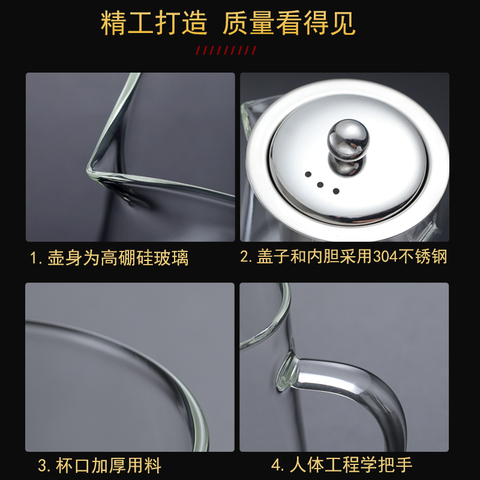 精工打造 质量看得见

1. 壶身为高硼硅玻璃

2. 盖子和内胆采用304不锈钢

3. 杯口加厚用料

4. 人体工程学把手