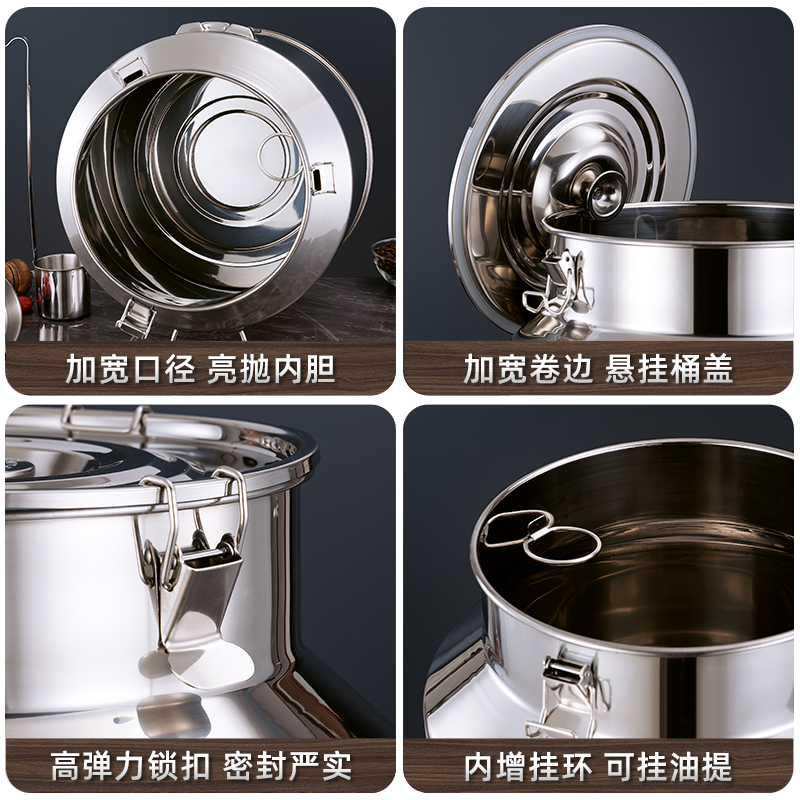 加宽口径 亮抛内胆

加宽卷边 悬挂桶盖

高弹力锁扣 密封严实

内增挂环 可挂油提