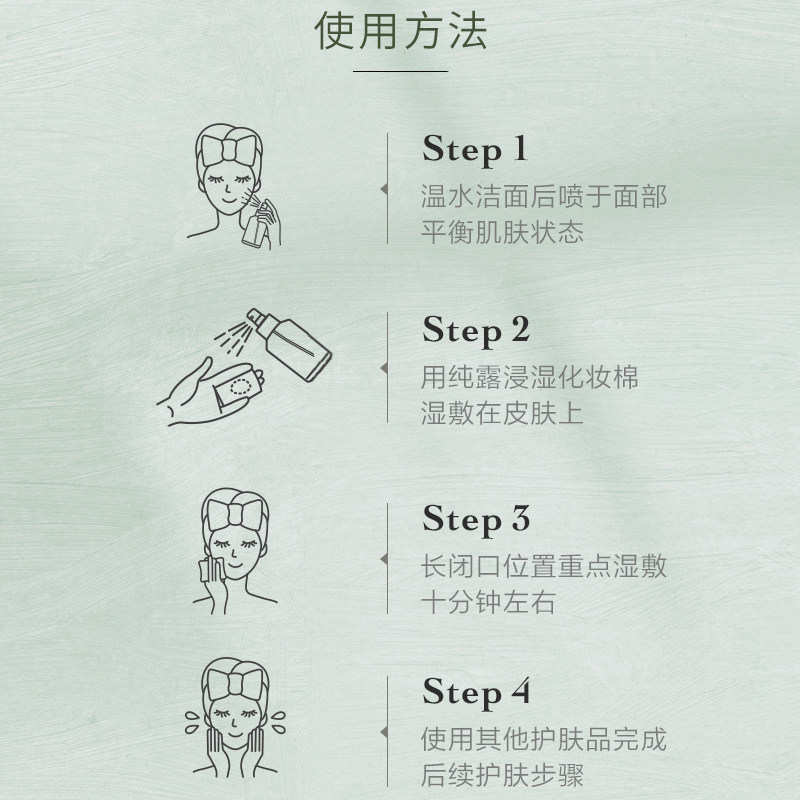 使用方法

Step 1
温水洁面后喷于面部
平衡肌肤状态

Step 2
用纯露浸湿化妆棉
湿敷在皮肤上

Step 3
长闭口位置重点湿敷
十分钟左右

Step 4
使用其他护肤品完成
后续护肤步骤