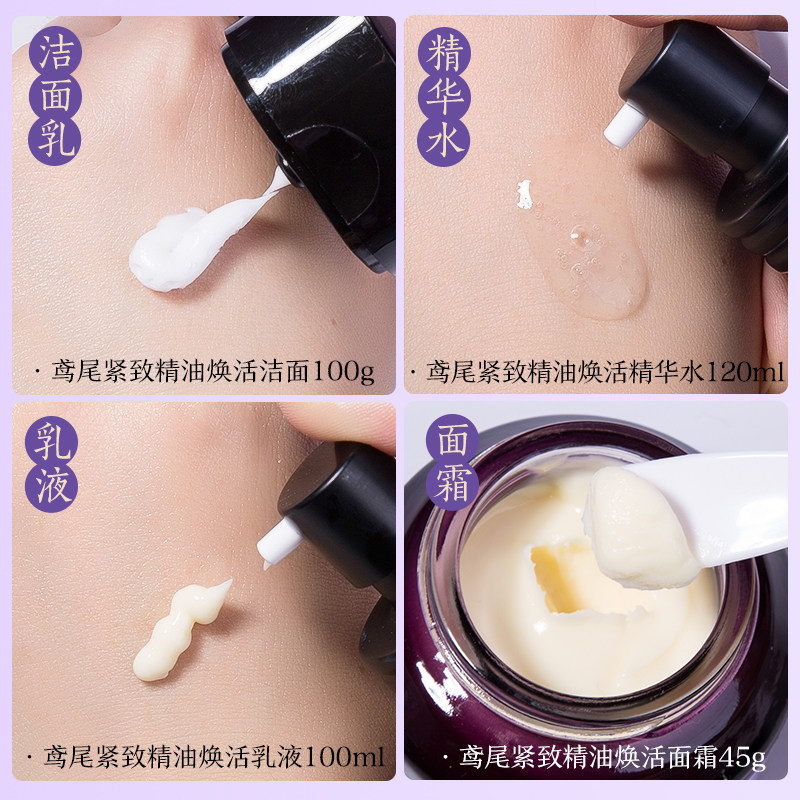 洁面乳

· 鸢尾紧致精油焕活洁面100g

精华水

· 鸢尾紧致精油焕活精华水120ml

乳液

· 鸢尾紧致精油焕活乳液100ml

面霜

· 鸢尾紧致精油焕活面霜45g