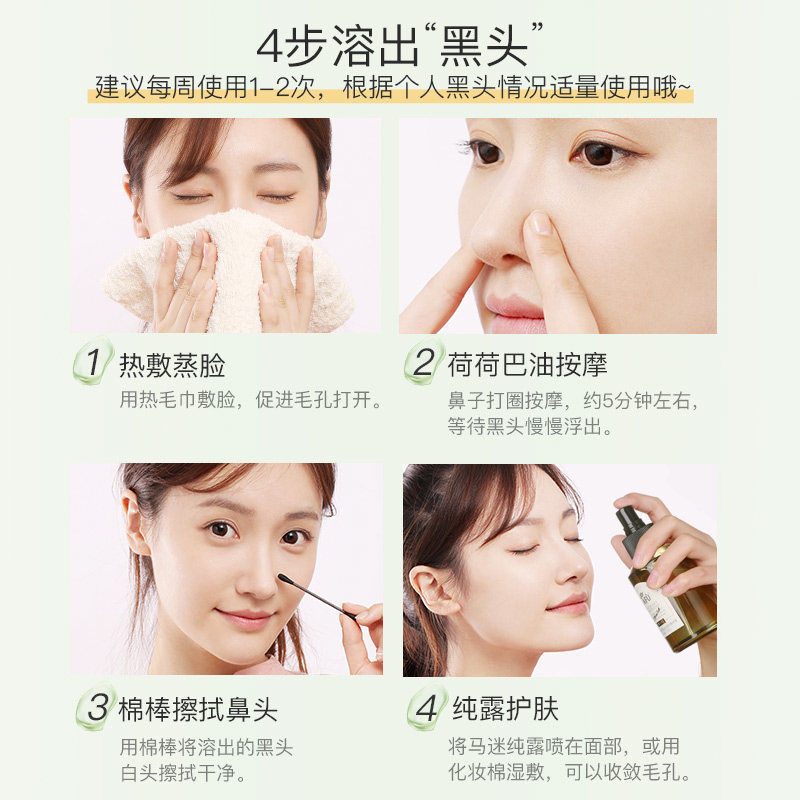 4步溶出“黑头”

建议每周使用1-2次，根据个人黑头情况适量使用哦~

1 热敷蒸脸

用热毛巾敷脸，促进毛孔打开。

2 荷荷巴油按摩

鼻子打圈按摩，约5分钟左右，等待黑头慢慢浮出。

3 棉棒擦拭鼻头

用棉棒将溶出的黑头白头擦拭干净。

4 纯露护肤

将马迷纯露喷在面部，或用化妆棉湿敷，可以收敛毛孔。