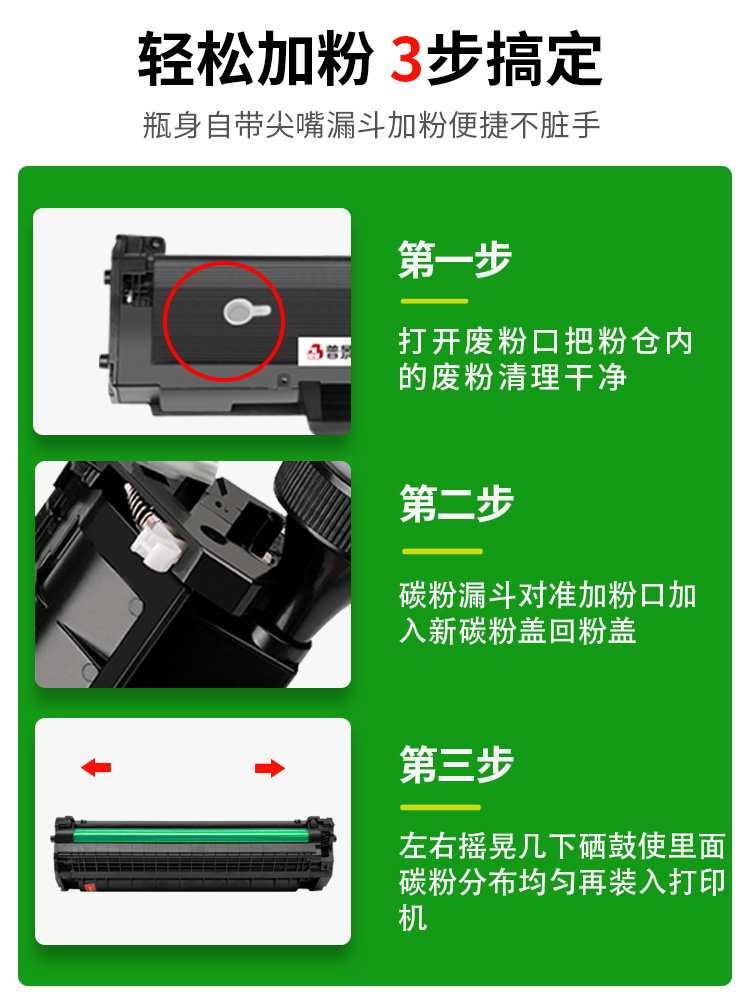 轻松加粉 3步搞定

瓶身自带尖嘴漏斗加粉便捷不脏手

普景

第一步

打开废粉口把粉仓内的废粉清理干净

第二步

碳粉漏斗对准加粉口加入新碳粉盖回粉盖

第三步

左右摇晃几下硒鼓使里面碳粉分布均匀再装入打印机