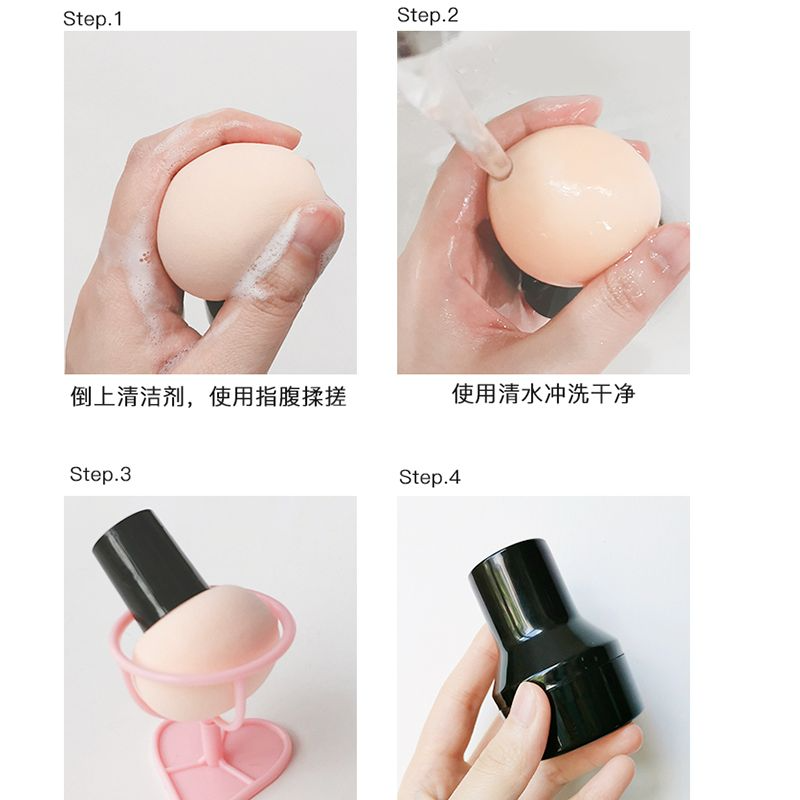 Step.1

倒上清洁剂，使用指腹揉搓

Step.2

使用清水冲洗干净

Step.3

Step.4