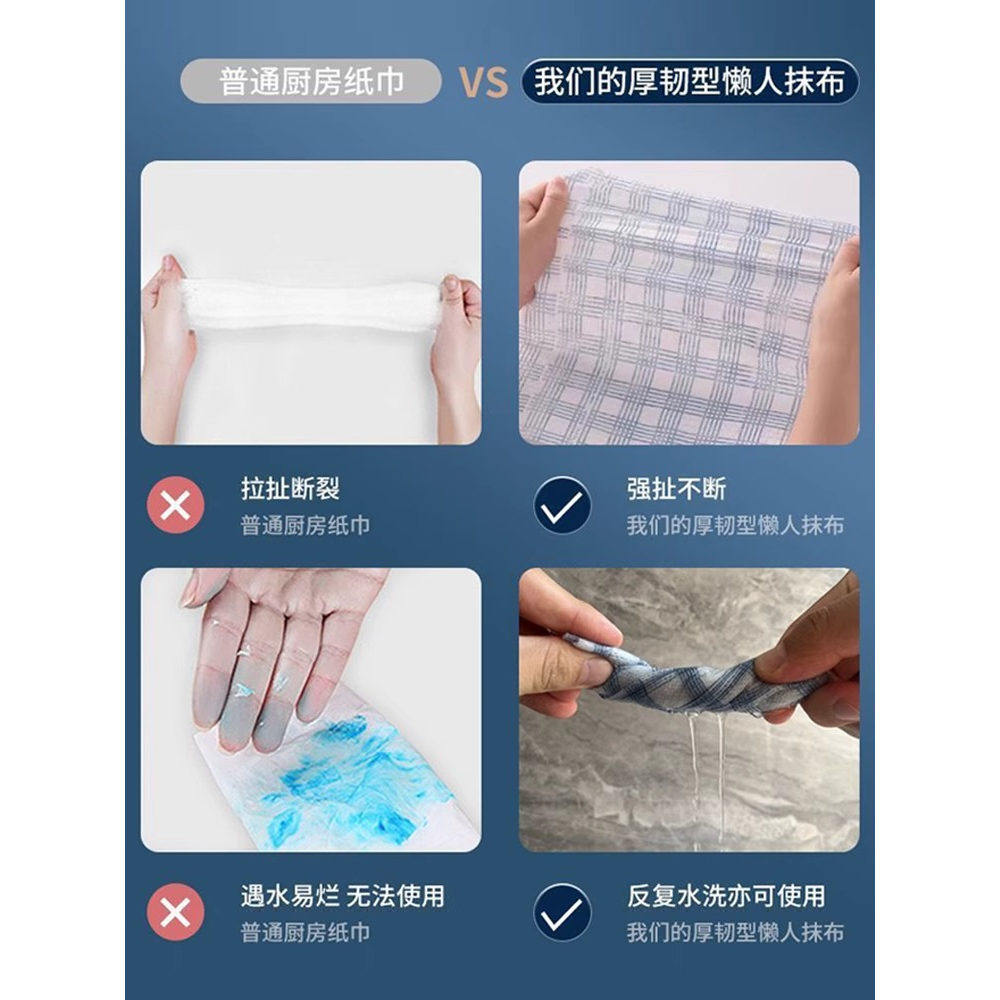 普通厨房纸巾 VS 我们的厚韧型懒人抹布

拉扯断裂
普通厨房纸巾

强扯不断
我们的厚韧型懒人抹布

遇水易烂 无法使用
普通厨房纸巾

反复水洗亦可使用
我们的厚韧型懒人抹布