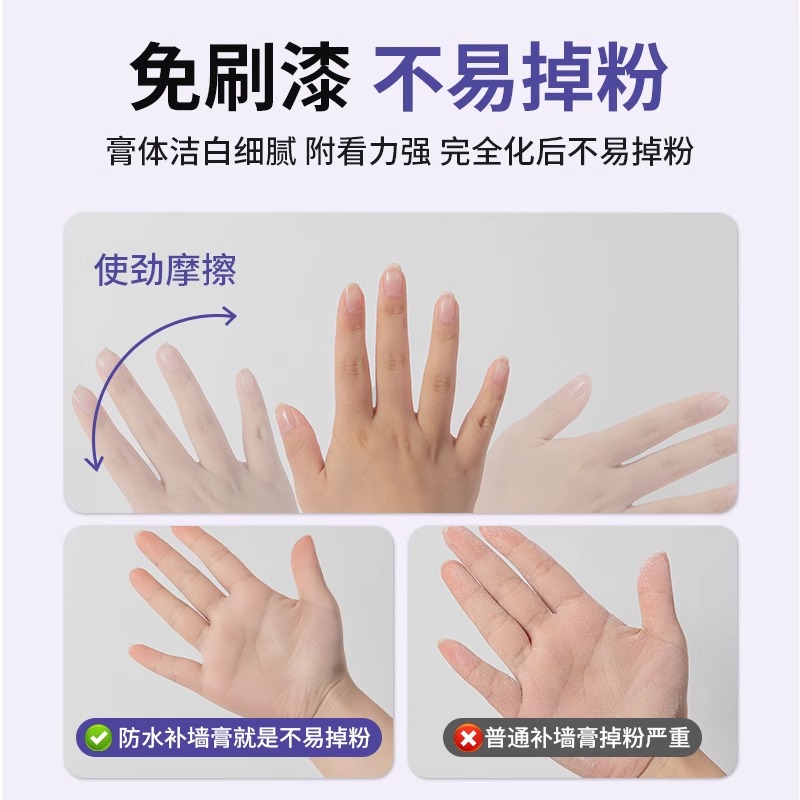 免刷漆 不易掉粉

膏体洁白细腻 附看力强 完全化后不易掉粉

使劲摩擦

防水补墙膏就是不易掉粉

普通补墙膏掉粉严重