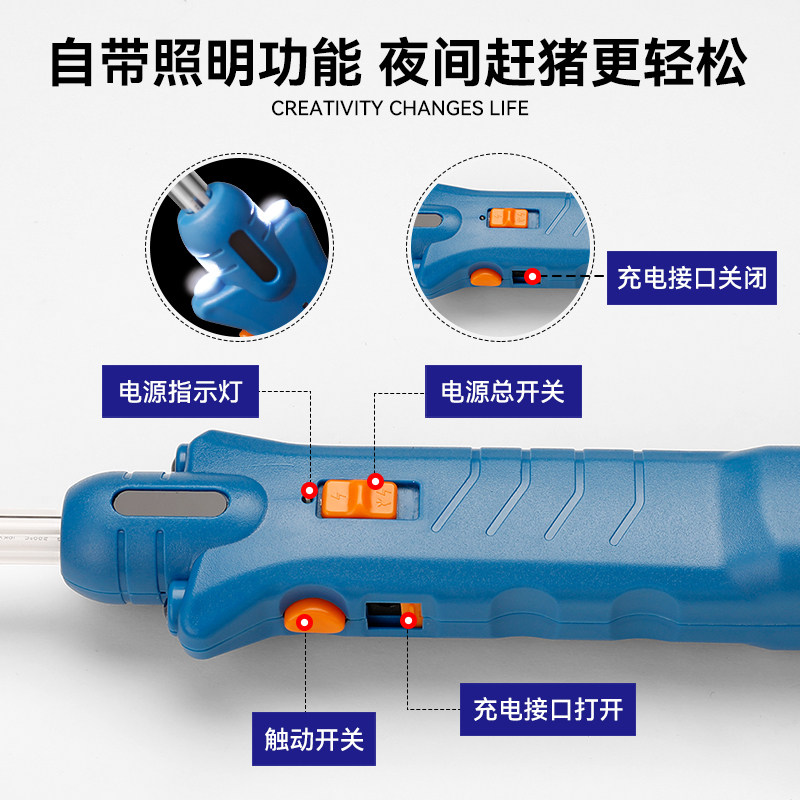 自带照明功能 夜间赶猪更轻松
CREATIVITY CHANGES LIFE

充电接口关闭

电源指示灯

电源总开关

充电接口打开

触动开关