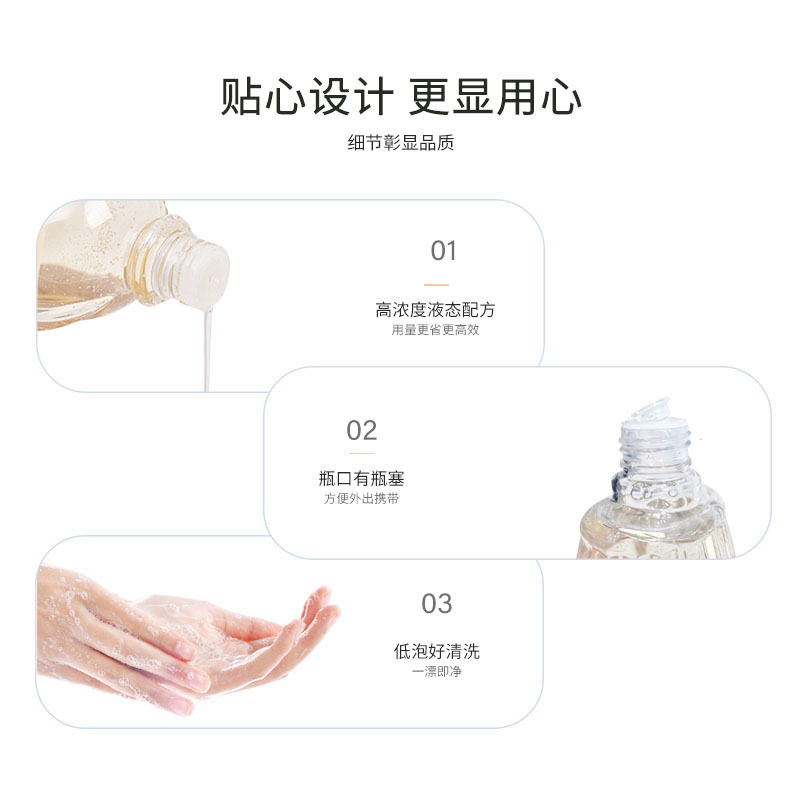 贴心设计 更显用心

细节彰显品质

01

高浓度液态配方

用量更省更高效

02

瓶口有瓶塞

方便外出携带

03

低泡好清洗

一漂即净