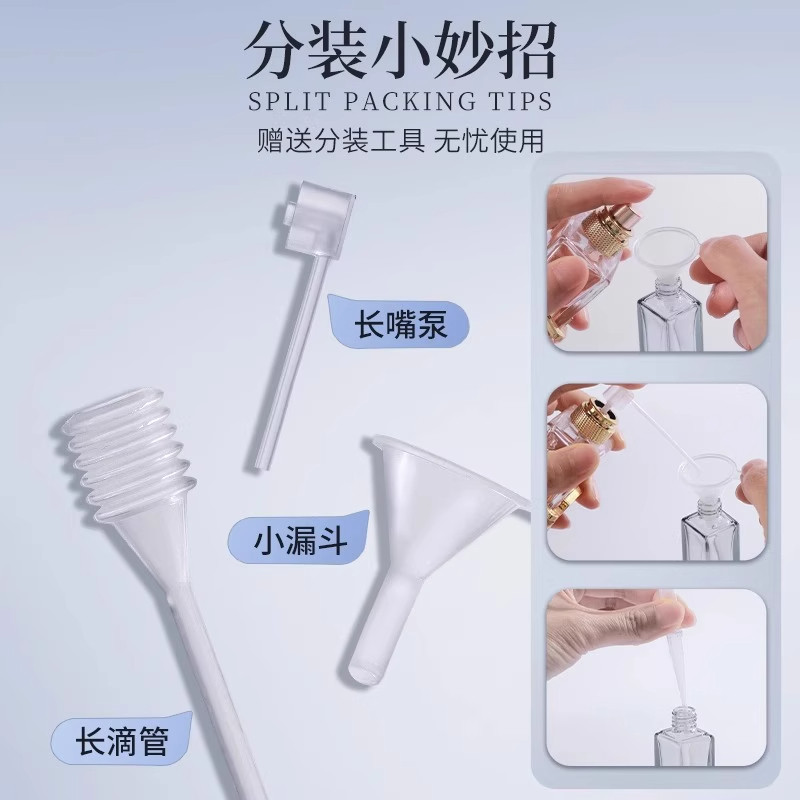 分装小妙招
SPLIT PACKING TIPS
赠送分装工具 无忧使用

长嘴泵

小漏斗

长滴管