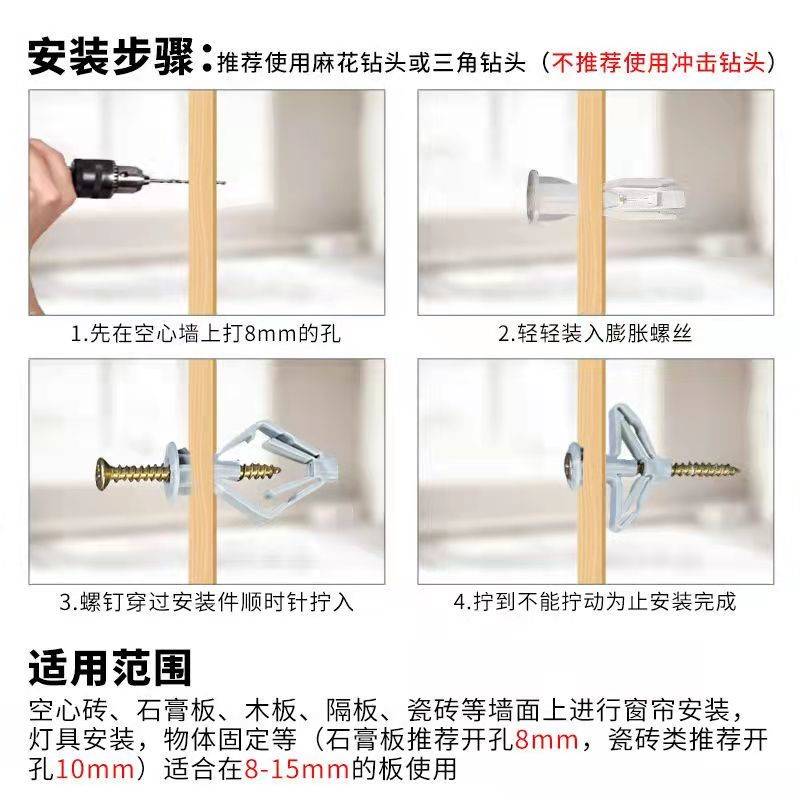 安装步骤：推荐使用麻花钻头或三角钻头（不推荐使用冲击钻头）

1.先在空心墙上打8mm的孔

2.轻轻装入膨胀螺丝

3.螺钉穿过安装件顺时针拧入

4.拧到不能拧动为止安装完成

适用范围

空心砖、石膏板、木板、隔板、瓷砖等墙面上进行窗帘安装，灯具安装，物体固定等（石膏板推荐开孔8mm，瓷砖类推荐开孔10mm）适合在8-15mm的板使用